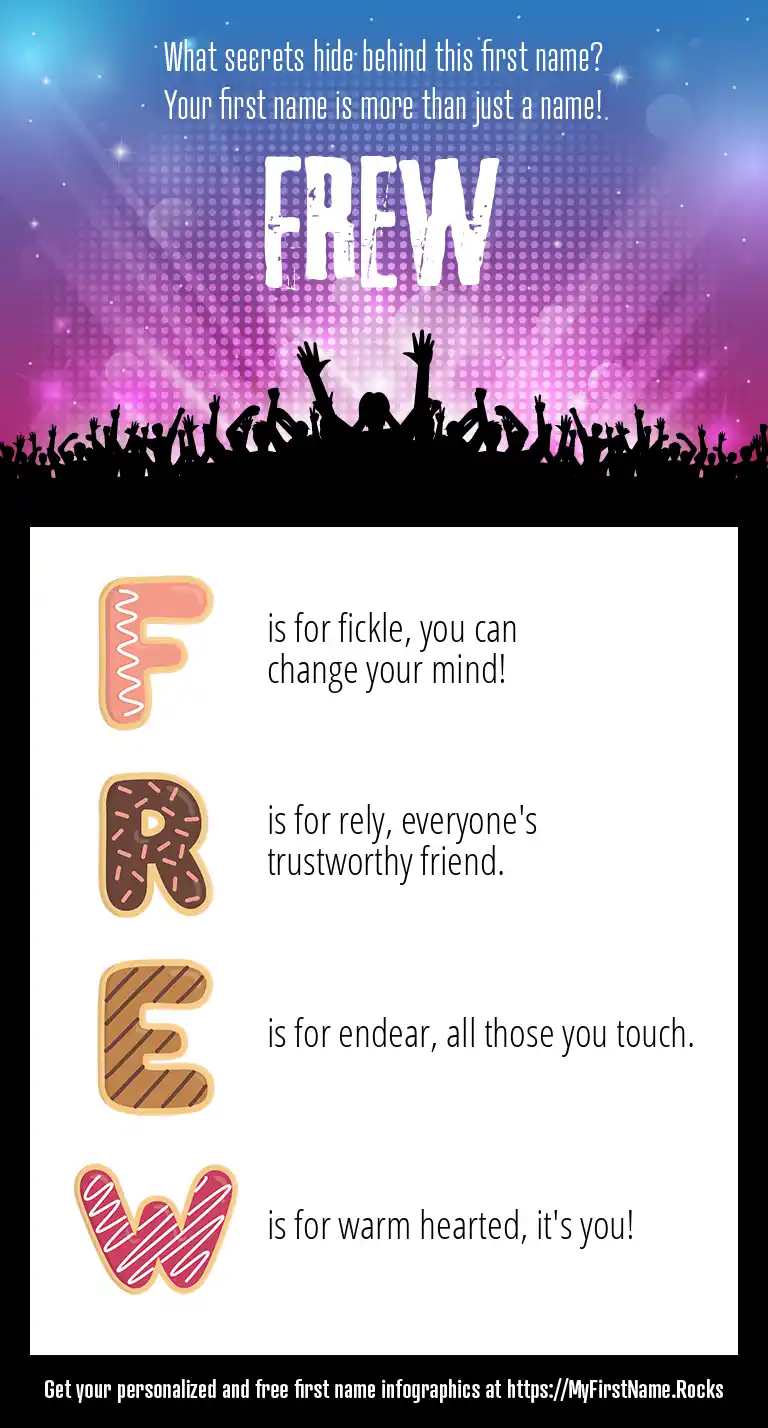 What secrets hide behind this first name?
Your first name is more than just a name!

FREW

F is for fickle, you can change your mind!

R is for rely, everyone's trustworthy friend.

E is for endear, all those you touch.

W is for warm hearted, it's you!

Get your personalized and free first name infographics at https://MyFirstName.Rocks