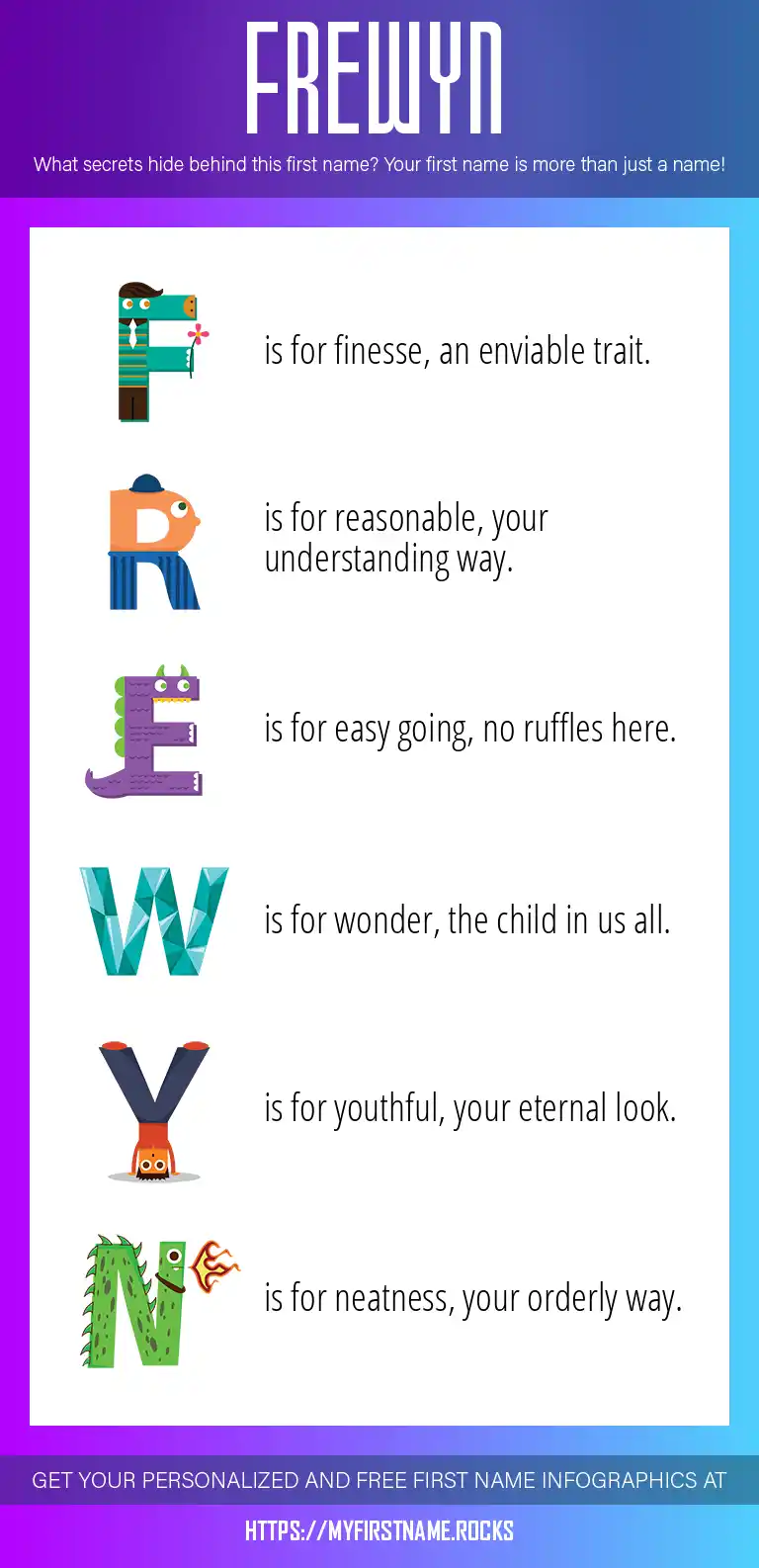 FREWYN

What secrets hide behind this first name? Your first name is more than just a name!

F is for finesse, an enviable trait.

R is for reasonable, your understanding way.

E is for easy going, no ruffles here.

W is for wonder, the child in us all.

Y is for youthful, your eternal look.

N is for neatness, your orderly way.

GET YOUR PERSONALIZED AND FREE FIRST NAME INFOGRAPHICS AT

HTTPS://MYFIRSTNAME.ROCKS