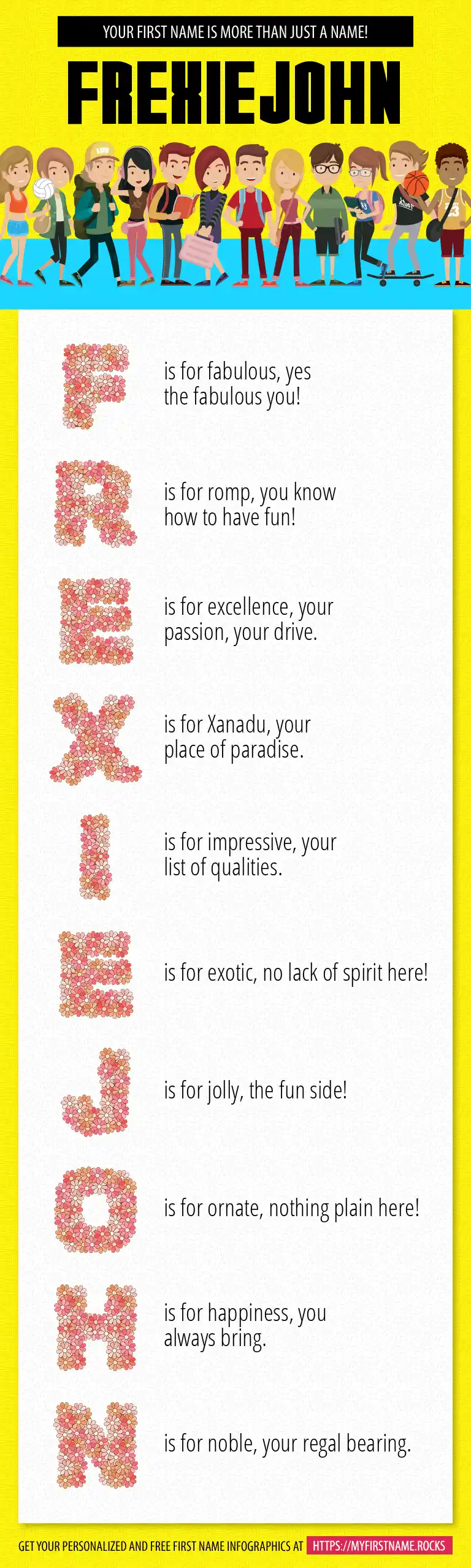 YOUR FIRST NAME IS MORE THAN JUST A NAME!

FREXIEJOHN

F is for fabulous, yes the fabulous you!

R is for romp, you know how to have fun!

E is for excellence, your passion, your drive.

X is for Xanadu, your place of paradise.

I is for impressive, your list of qualities.

E is for exotic, no lack of spirit here!

J is for jolly, the fun side!

O is for ornate, nothing plain here!

H is for happiness, you always bring.

N is for noble, your regal bearing.

GET YOUR PERSONALIZED AND FREE FIRST NAME INFOGRAPHICS AT HTTPS://MYFIRSTNAME.ROCKS