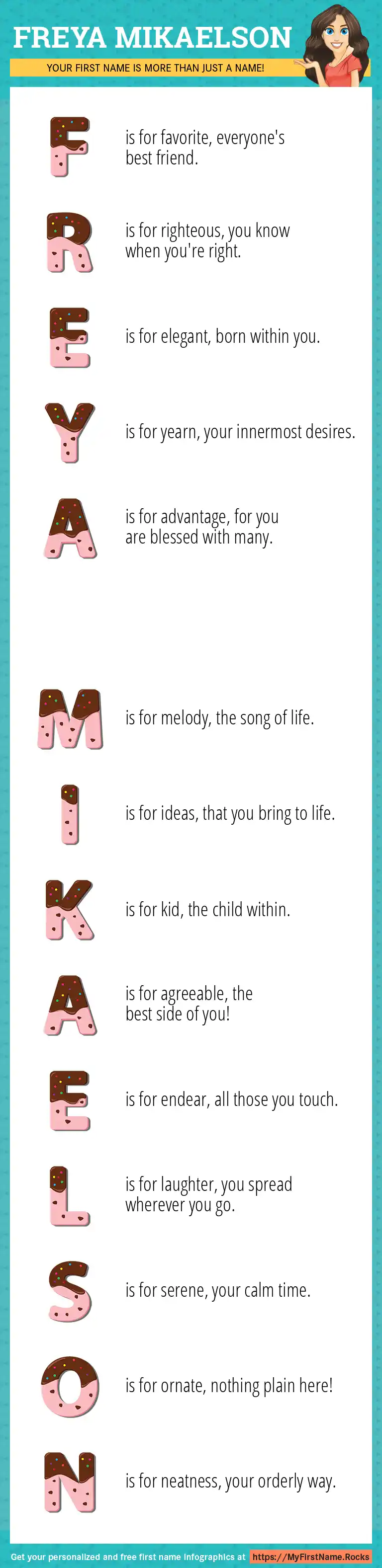 FREYA MIKAELSON

YOUR FIRST NAME IS MORE THAN JUST A NAME!

F is for favorite, everyone's best friend.

R is for righteous, you know when you're right.

E is for elegant, born within you.

Y is for yearn, your innermost desires.

A is for advantage, for you are blessed with many.

M is for melody, the song of life.

I is for ideas, that you bring to life.

K is for kid, the child within.

A is for agreeable, the best side of you!

E is for endear, all those you touch.

L is for laughter, you spread wherever you go.

S is for serene, your calm time.

O is for ornate, nothing plain here!

N is for neatness, your orderly way.

Get your personalized and free first name infographics at https://MyFirstName.Rocks