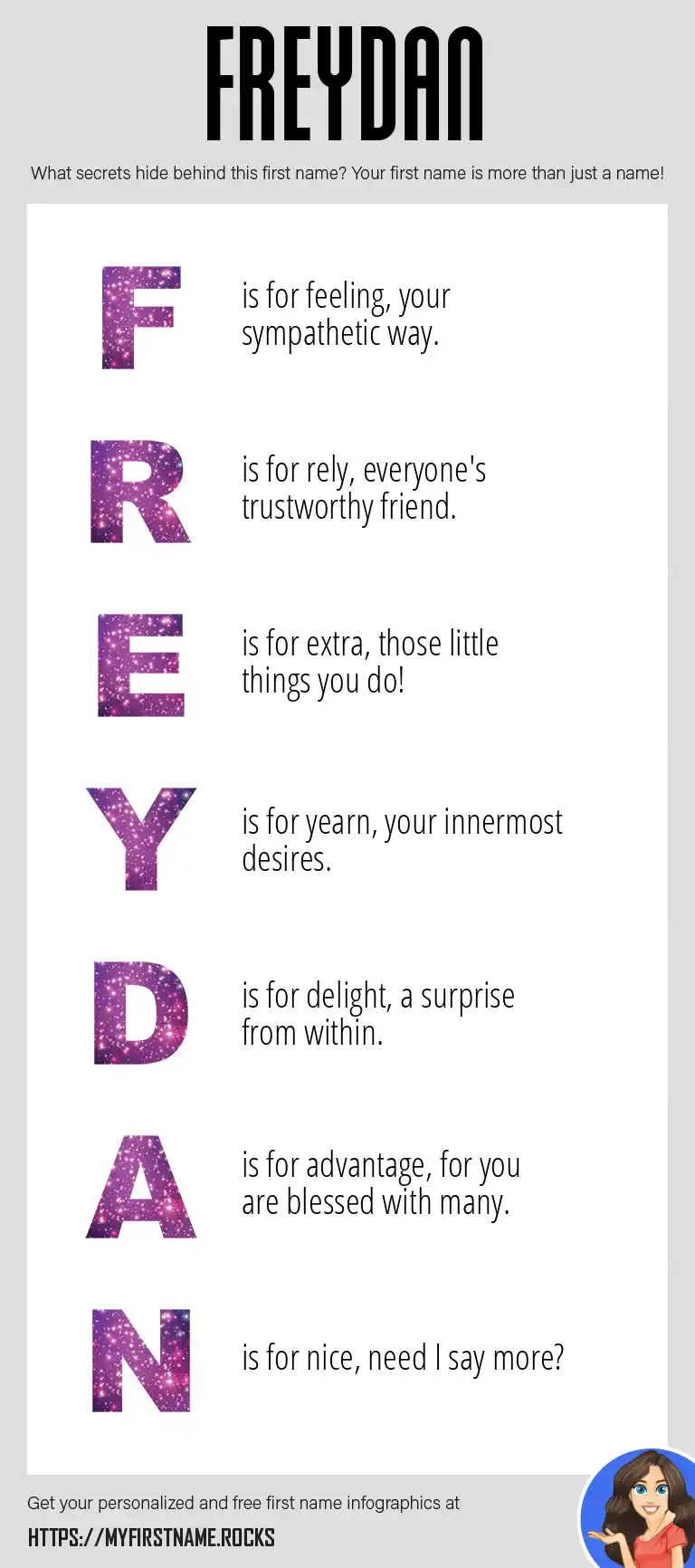 FREYDAN

What secrets hide behind this first name? Your first name is more than just a name!

F is for feeling, your sympathetic way.

R is for rely, everyone's trustworthy friend.

E is for extra, those little things you do!

Y is for yearn, your innermost desires.

D is for delight, a surprise from within.

A is for advantage, for you are blessed with many.

N is for nice, need I say more?

Get your personalized and free first name infographics at

HTTPS://MYFIRSTNAME.ROCKS