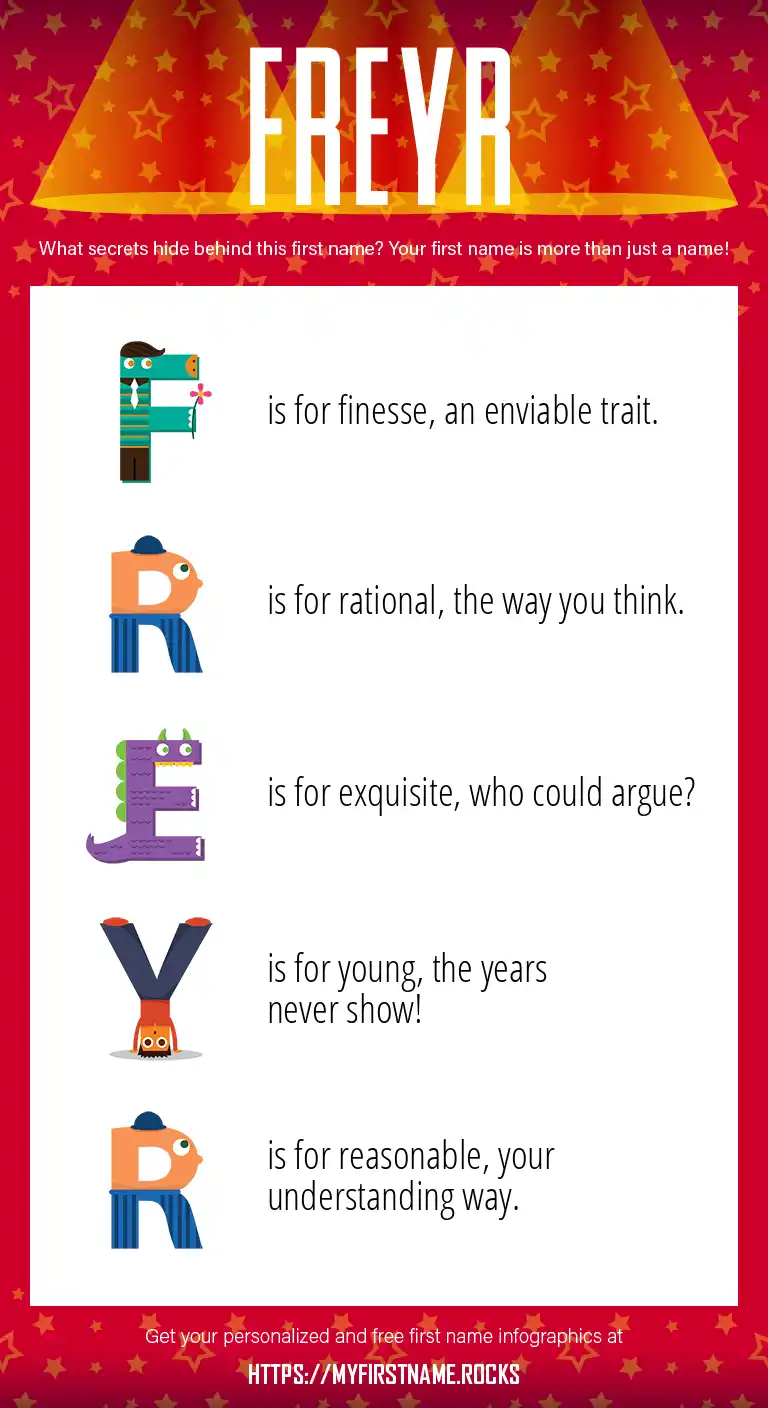 FREYR

What secrets hide behind this first name? Your first name is more than just a name!

F is for finesse, an enviable trait.

R is for rational, the way you think.

E is for exquisite, who could argue?

Y is for young, the years never show!

R is for reasonable, your understanding way.

Get your personalized and free first name infographics at

HTTPS://MYFIRSTNAME.ROCKS