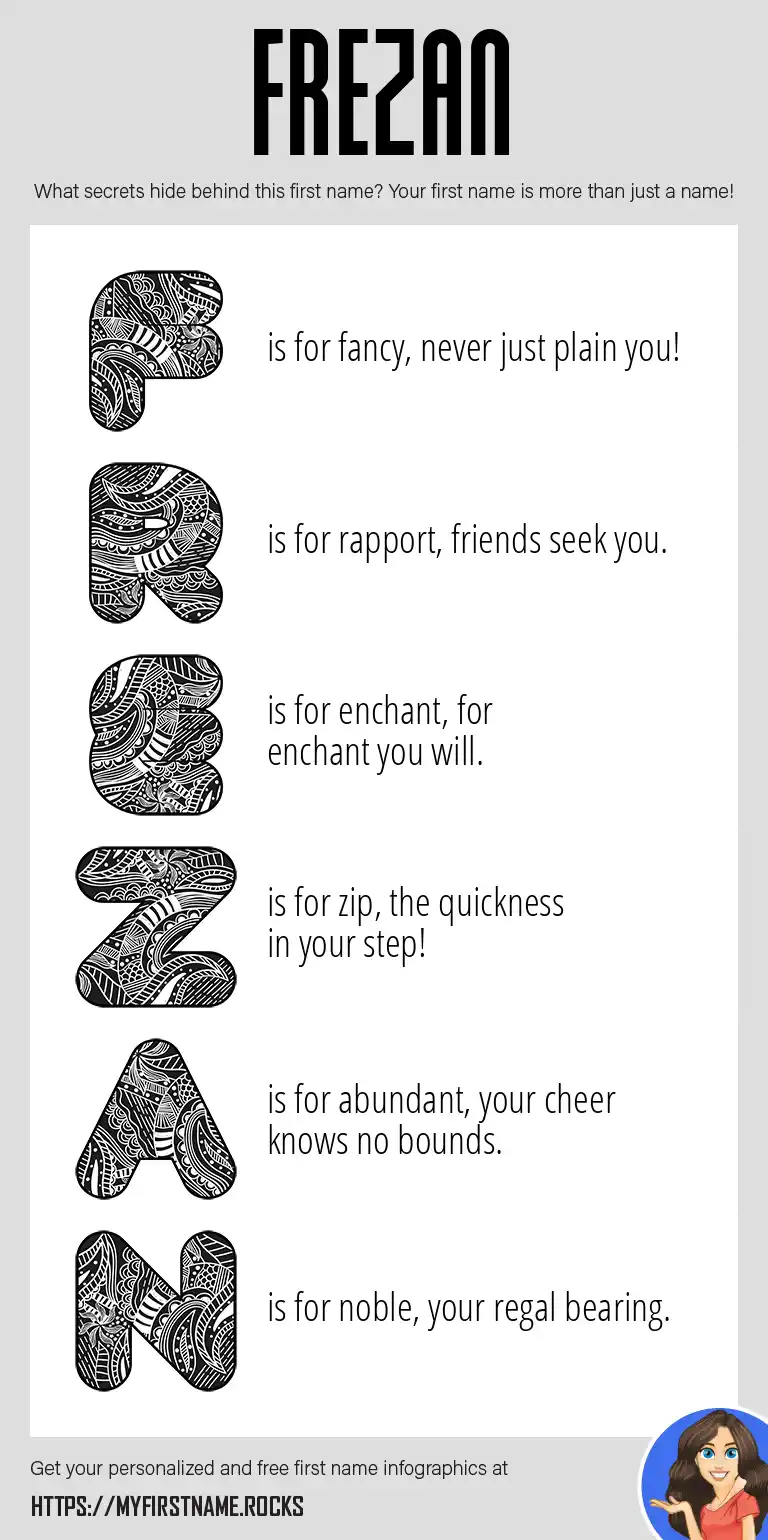 FREZAN

What secrets hide behind this first name? Your first name is more than just a name!

F is for fancy, never just plain you!

R is for rapport, friends seek you.

E is for enchant, for enchant you will.

Z is for zip, the quickness in your step!

A is for abundant, your cheer knows no bounds.

N is for noble, your regal bearing.

Get your personalized and free first name infographics at

HTTPS://MYFIRSTNAME.ROCKS