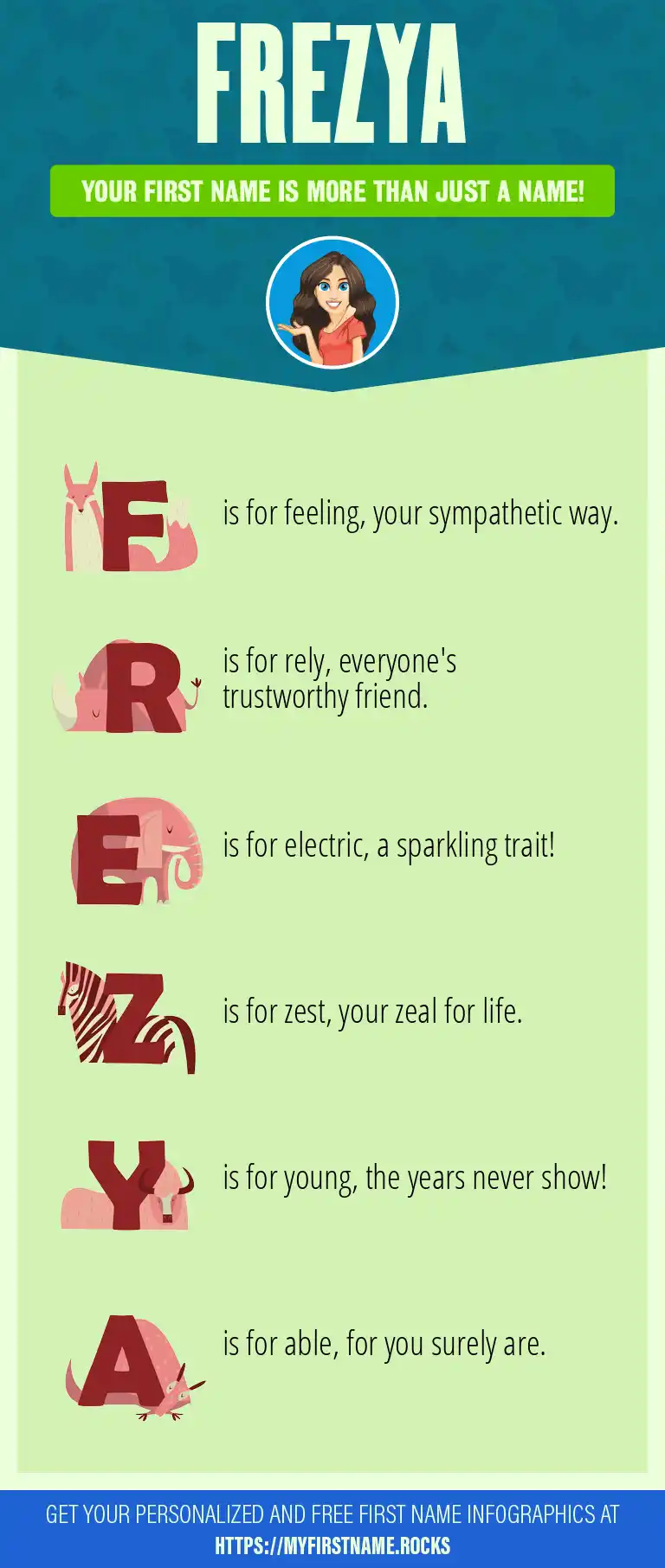 FREZYA

YOUR FIRST NAME IS MORE THAN JUST A NAME!

F is for feeling, your sympathetic way.

R is for rely, everyone's trustworthy friend.

E is for electric, a sparkling trait!

Z is for zest, your zeal for life.

Y is for young, the years never show!

A is for able, for you surely are.

GET YOUR PERSONALIZED AND FREE FIRST NAME INFOGRAPHICS AT
HTTPS://MYFIRSTNAME.ROCKS