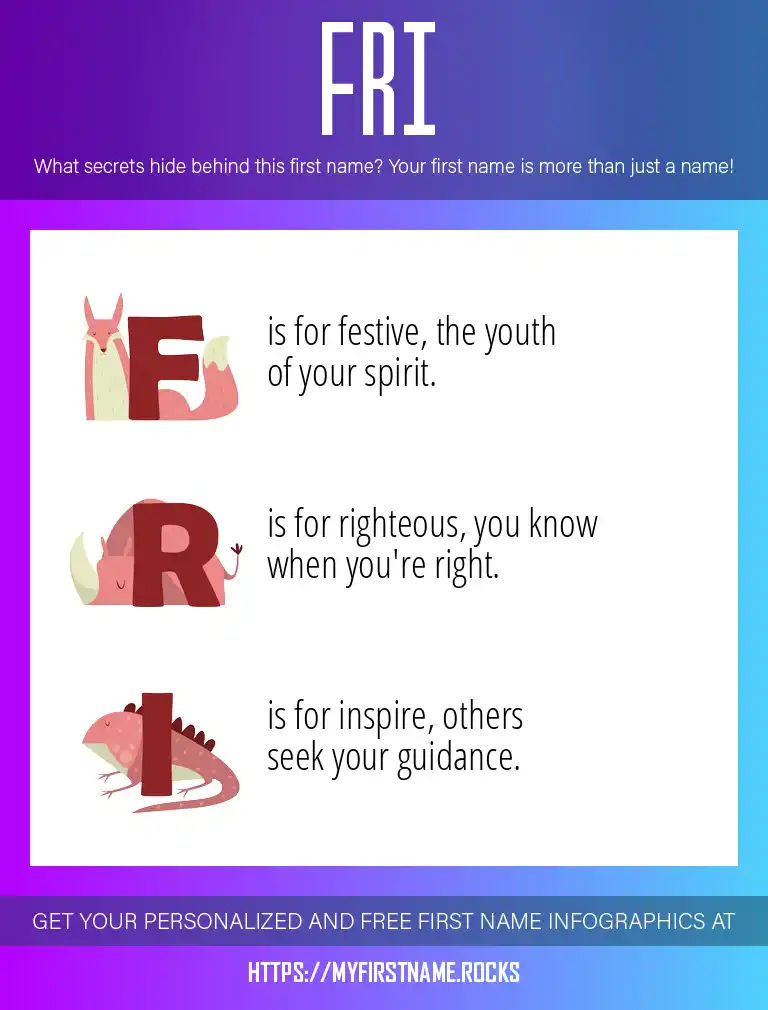 FRI

What secrets hide behind this first name? Your first name is more than just a name!

F is for festive, the youth of your spirit.

R is for righteous, you know when you're right.

I is for inspire, others seek your guidance.

GET YOUR PERSONALIZED AND FREE FIRST NAME INFOGRAPHICS AT

HTTPS://MYFIRSTNAME.ROCKS