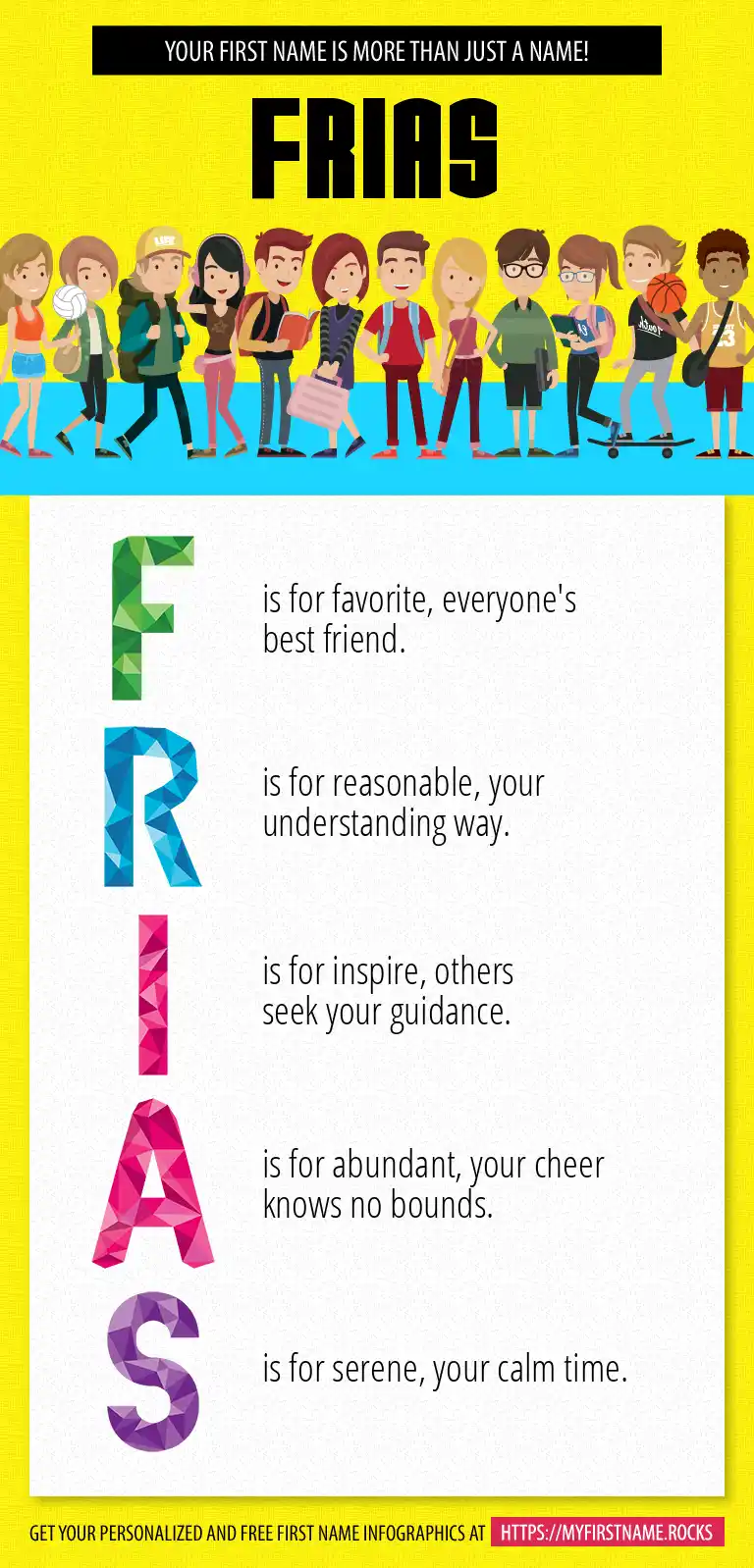 YOUR FIRST NAME IS MORE THAN JUST A NAME!

FRIAS

F is for favorite, everyone's best friend.

R is for reasonable, your understanding way.

I is for inspire, others seek your guidance.

A is for abundant, your cheer knows no bounds.

S is for serene, your calm time.

GET YOUR PERSONALIZED AND FREE FIRST NAME INFOGRAPHICS AT HTTPS://MYFIRSTNAME.ROCKS