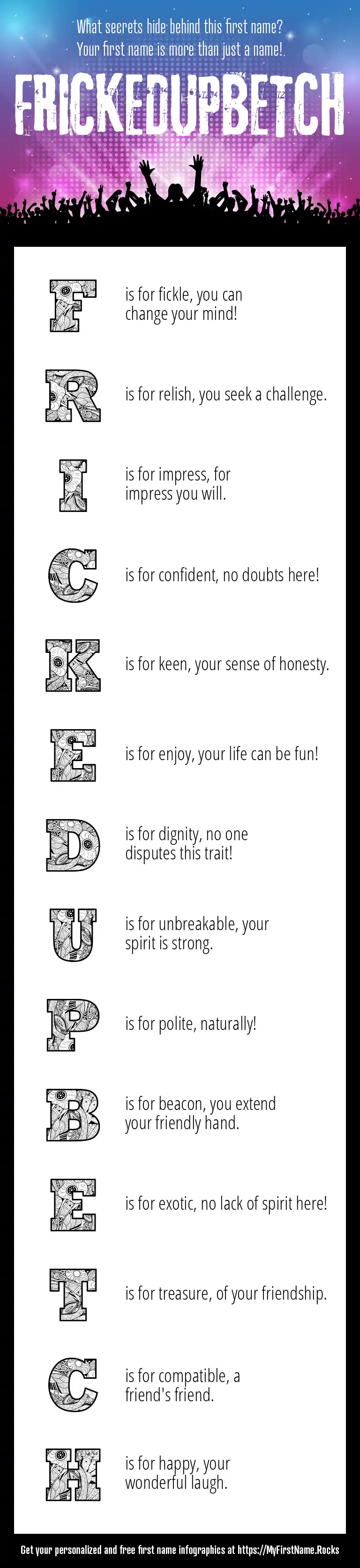 What secrets hide behind this first name?
Your first name is more than just a name!

FRICKEDUPBETCH

F is for fickle, you can change your mind!

R is for relish, you seek a challenge.

I is for impress, for impress you will.

C is for confident, no doubts here!

K is for keen, your sense of honesty.

E is for enjoy, your life can be fun!

D is for dignity, no one disputes this trait!

U is for unbreakable, your spirit is strong.

P is for polite, naturally!

B is for beacon, you extend your friendly hand.

E is for exotic, no lack of spirit here!

T is for treasure, of your friendship.

C is for compatible, a friend's friend.

H is for happy, your wonderful laugh.

Get your personalized and free first name infographics at https://MyFirstName.Rocks