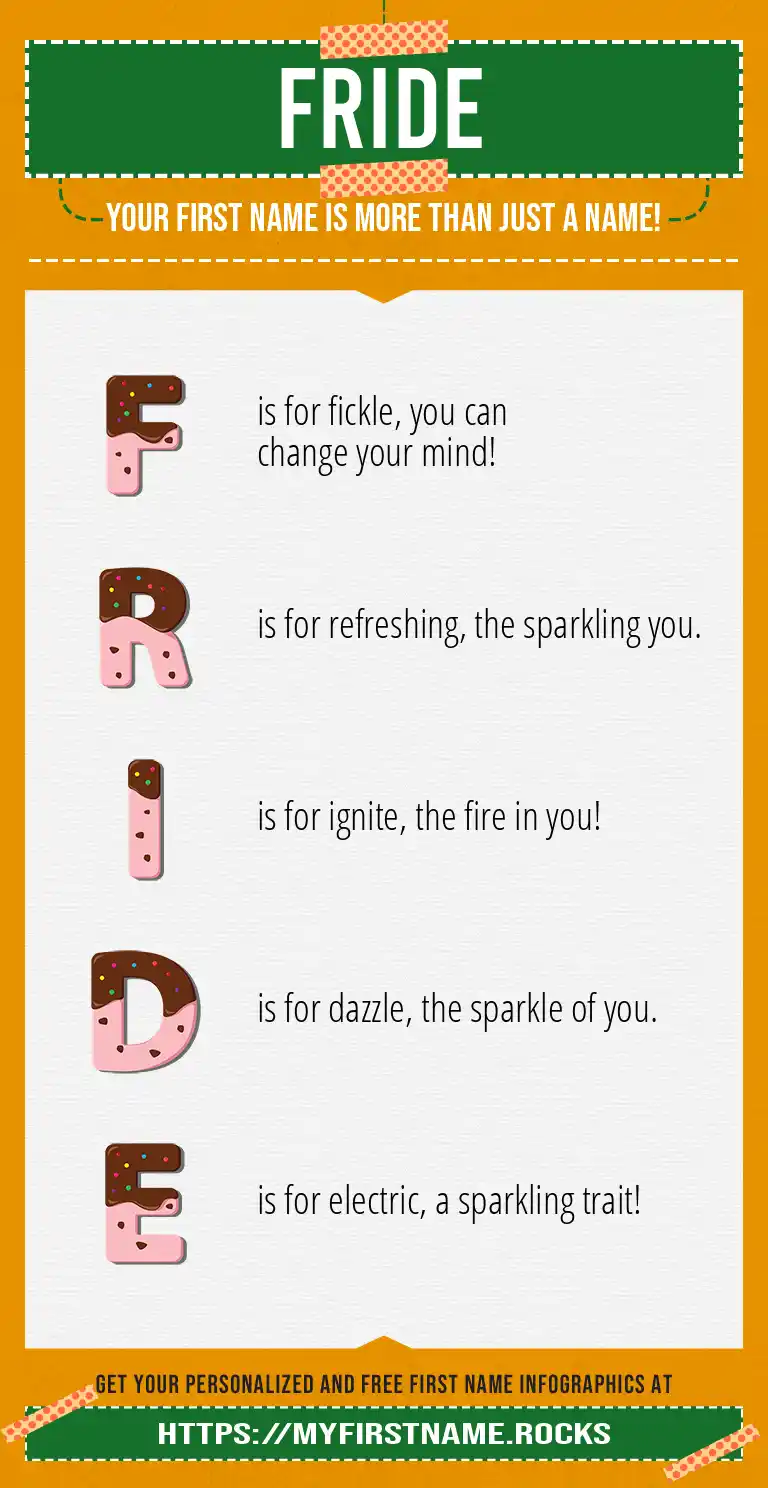 FRIDE

YOUR FIRST NAME IS MORE THAN JUST A NAME!

F is for fickle, you can change your mind!

R is for refreshing, the sparkling you.

I is for ignite, the fire in you!

D is for dazzle, the sparkle of you.

E is for electric, a sparkling trait!

GET YOUR PERSONALIZED AND FREE FIRST NAME INFOGRAPHICS AT

HTTPS://MYFIRSTNAME.ROCKS