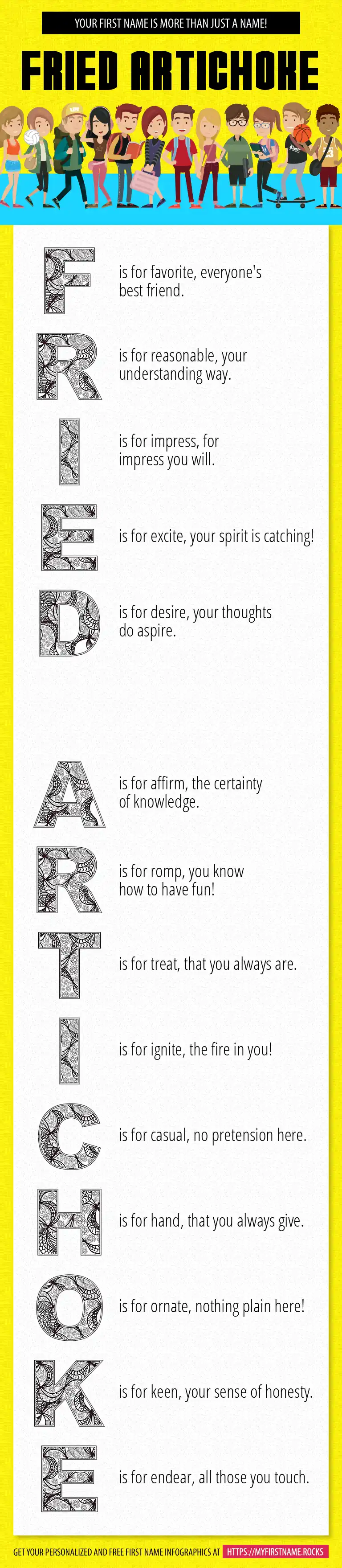 YOUR FIRST NAME IS MORE THAN JUST A NAME!

FRIED ARTICHOKE

F is for favorite, everyone's best friend.

R is for reasonable, your understanding way.

I is for impress, for impress you will.

E is for excite, your spirit is catching!

D is for desire, your thoughts do aspire.

A is for affirm, the certainty of knowledge.

R is for romp, you know how to have fun!

T is for treat, that you always are.

I is for ignite, the fire in you!

C is for casual, no pretension here.

H is for hand, that you always give.

O is for ornate, nothing plain here!

K is for keen, your sense of honesty.

E is for endear, all those you touch.

GET YOUR PERSONALIZED AND FREE FIRST NAME INFOGRAPHICS AT HTTPS://MYFIRSTNAME.ROCKS