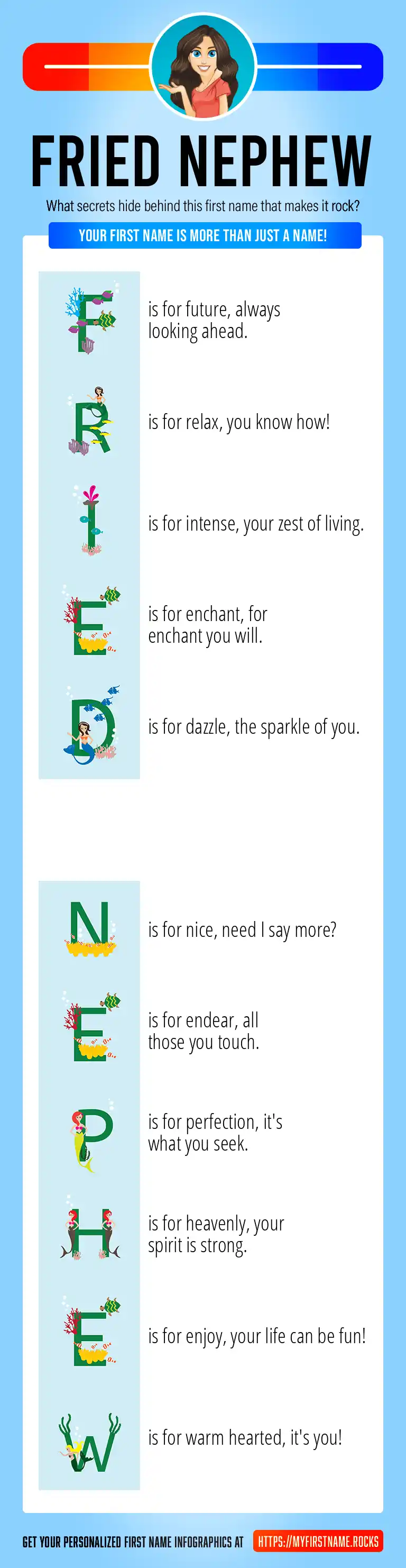 FRIED NEPHEW

What secrets hide behind this first name that makes it rock?

YOUR FIRST NAME IS MORE THAN JUST A NAME!

F is for future, always looking ahead.

R is for relax, you know how!

I is for intense, your zest of living.

E is for enchant, for enchant you will.

D is for dazzle, the sparkle of you.

N is for nice, need I say more?

E is for endear, all those you touch.

P is for perfection, it's what you seek.

H is for heavenly, your spirit is strong.

E is for enjoy, your life can be fun!

W is for warm hearted, it's you!

GET YOUR PERSONALIZED FIRST NAME INFOGRAPHICS AT HTTPS://MYFIRSTNAME.ROCKS