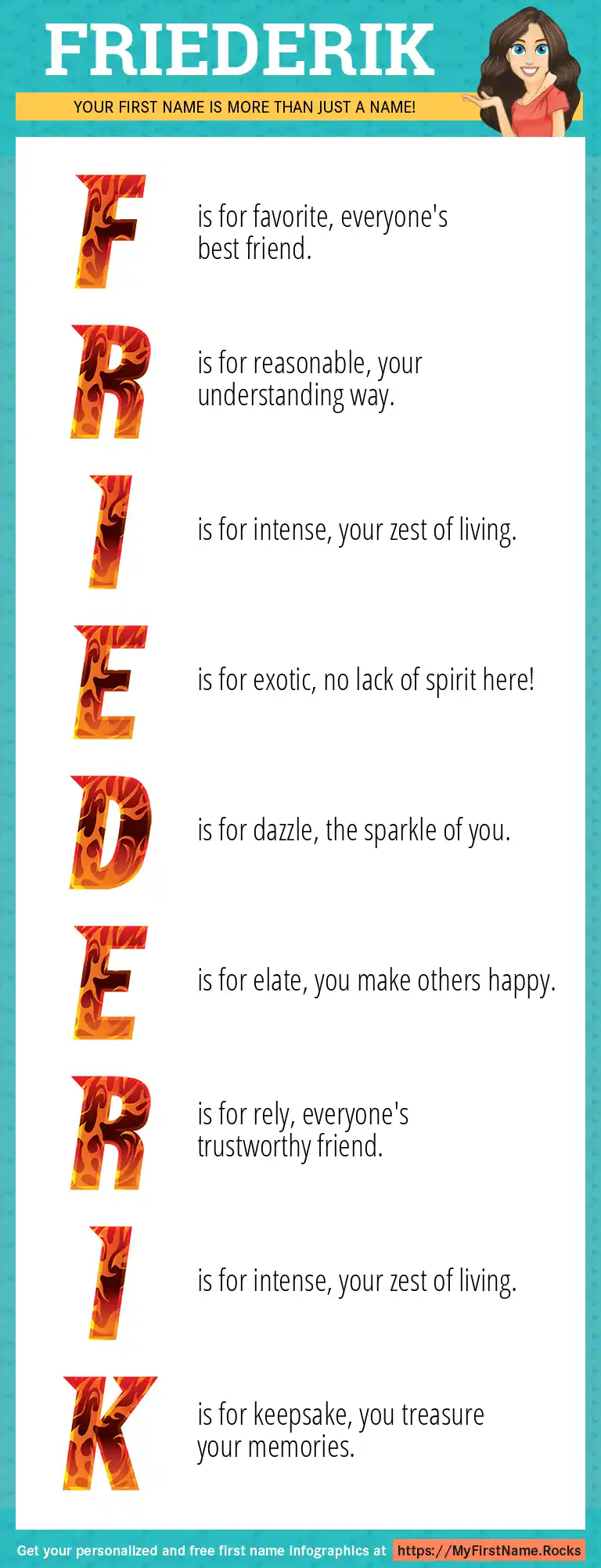 FRIEDERIK

YOUR FIRST NAME IS MORE THAN JUST A NAME!

F is for favorite, everyone's best friend.

R is for reasonable, your understanding way.

I is for intense, your zest of living.

E is for exotic, no lack of spirit here!

D is for dazzle, the sparkle of you.

E is for elate, you make others happy.

R is for rely, everyone's trustworthy friend.

I is for intense, your zest of living.

K is for keepsake, you treasure your memories.

Get your personalized and free first name infographics at https://MyFirstName.Rocks