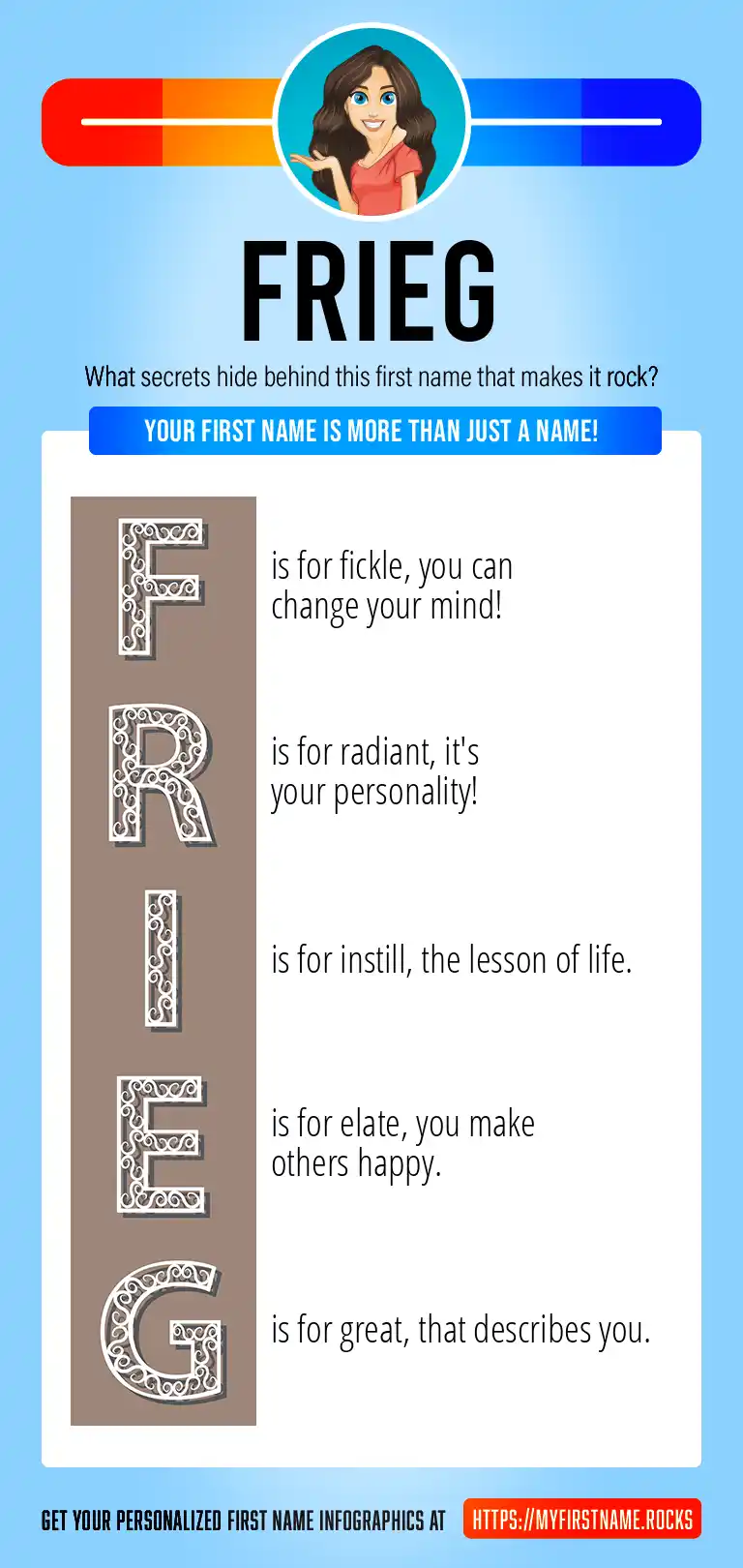 FRIEG

What secrets hide behind this first name that makes it rock?

YOUR FIRST NAME IS MORE THAN JUST A NAME!

F is for fickle, you can change your mind!

R is for radiant, it's your personality!

I is for instill, the lesson of life.

E is for elate, you make others happy.

G is for great, that describes you.

GET YOUR PERSONALIZED FIRST NAME INFOGRAPHICS AT HTTPS://MYFIRSTNAME.ROCKS