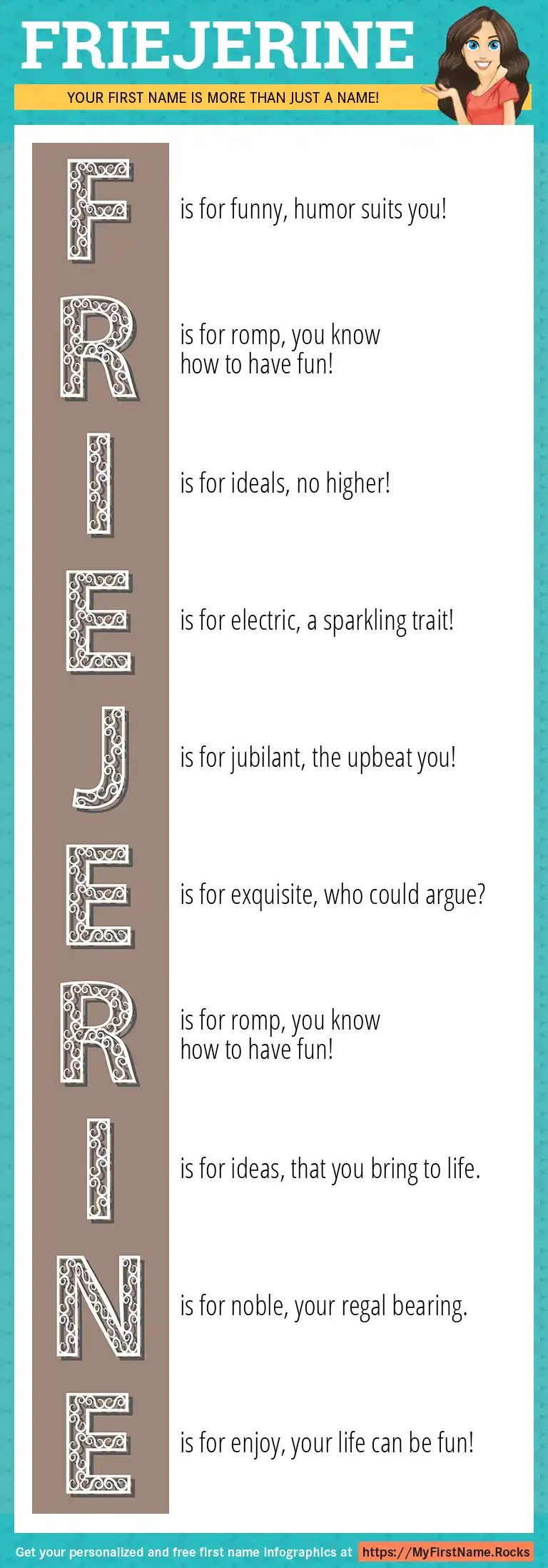 FRIEJERINE

YOUR FIRST NAME IS MORE THAN JUST A NAME!

F is for funny, humor suits you!

R is for romp, you know how to have fun!

I is for ideals, no higher!

E is for electric, a sparkling trait!

J is for jubilant, the upbeat you!

E is for exquisite, who could argue?

R is for romp, you know how to have fun!

I is for ideas, that you bring to life.

N is for noble, your regal bearing.

E is for enjoy, your life can be fun!

Get your personalized and free first name infographics at https://MyFirstName.Rocks