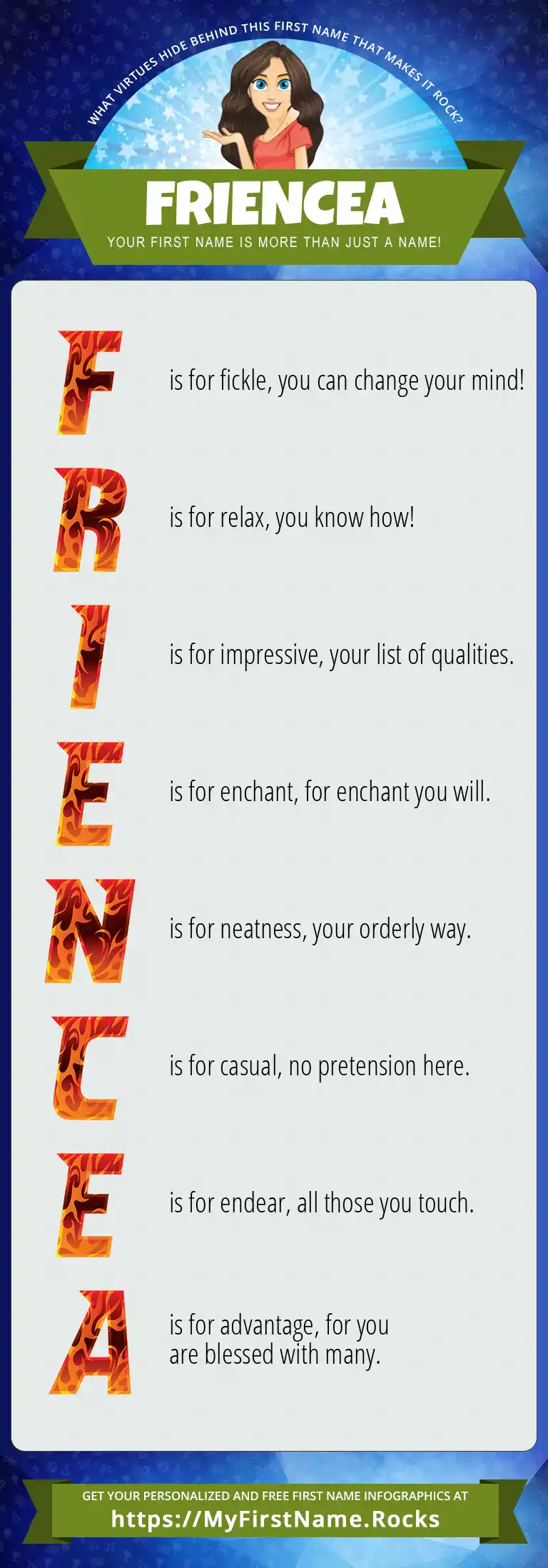 WHAT VIRTUES HIDE BEHIND THIS FIRST NAME THAT MAKES IT ROCK?

FRIENCEA

YOUR FIRST NAME IS MORE THAN JUST A NAME!

F is for fickle, you can change your mind!

R is for relax, you know how!

I is for impressive, your list of qualities.

E is for enchant, for enchant you will.

N is for neatness, your orderly way.

C is for casual, no pretension here.

E is for endear, all those you touch.

A is for advantage, for you are blessed with many.

GET YOUR PERSONALIZED AND FREE FIRST NAME INFOGRAPHICS AT
https://MyFirstName.Rocks