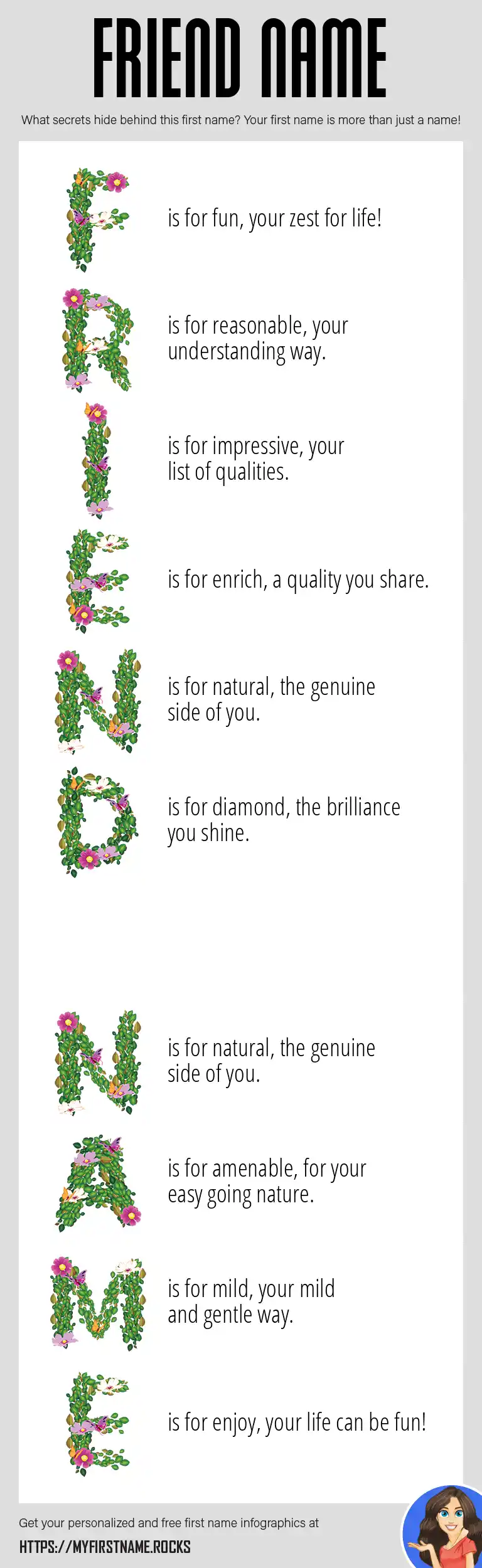 FRIEND NAME

What secrets hide behind this first name? Your first name is more than just a name!

F is for fun, your zest for life!

R is for reasonable, your understanding way.

I is for impressive, your list of qualities.

E is for enrich, a quality you share.

N is for natural, the genuine side of you.

D is for diamond, the brilliance you shine.

N is for natural, the genuine side of you.

A is for amenable, for your easy going nature.

M is for mild, your mild and gentle way.

E is for enjoy, your life can be fun!

Get your personalized and free first name infographics at

HTTPS://MYFIRSTNAME.ROCKS