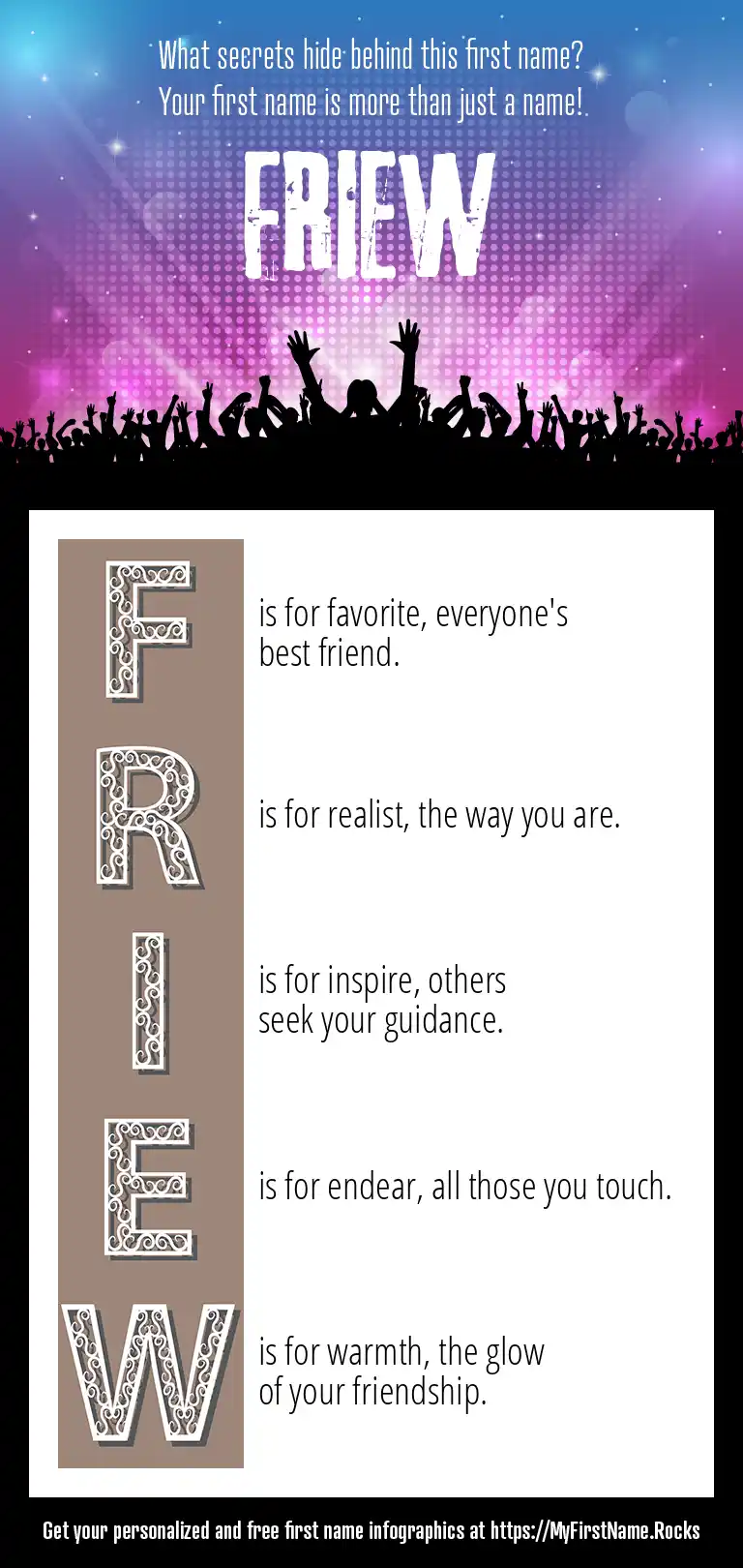 What secrets hide behind this first name?
Your first name is more than just a name!

FRIEW

F is for favorite, everyone's best friend.

R is for realist, the way you are.

I is for inspire, others seek your guidance.

E is for endear, all those you touch.

W is for warmth, the glow of your friendship.

Get your personalized and free first name infographics at https://MyFirstName.Rocks