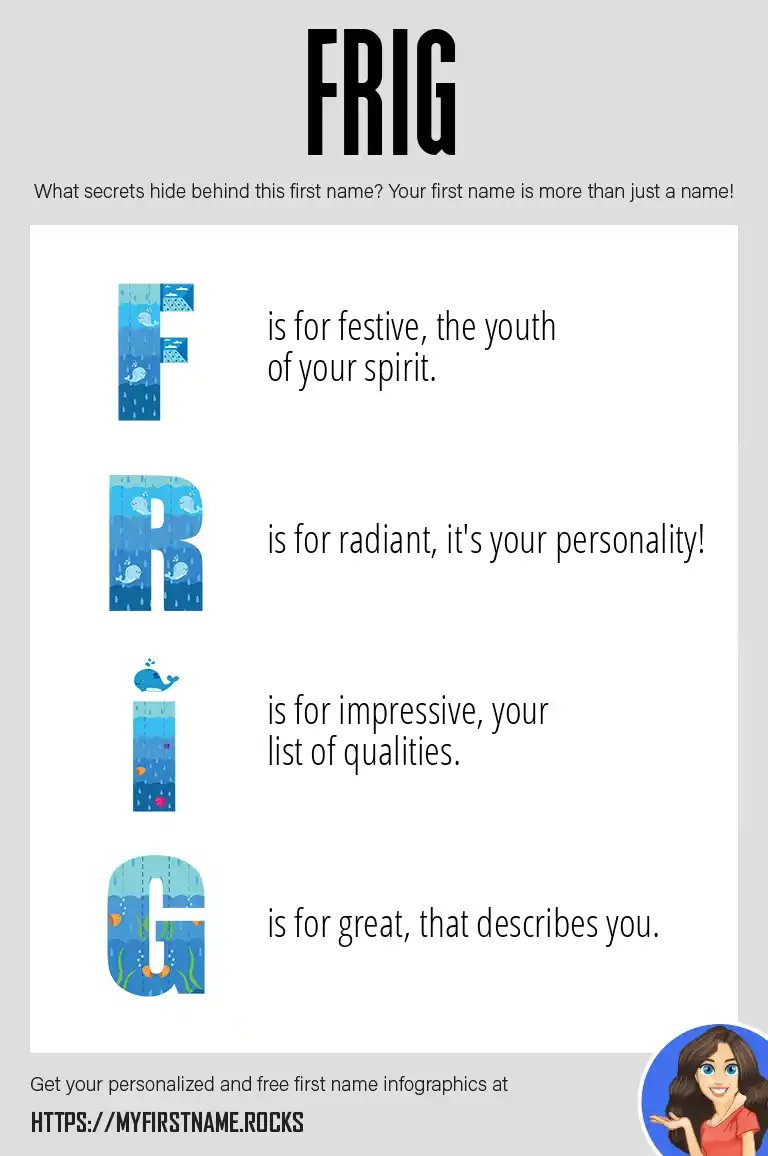 FRIG

What secrets hide behind this first name? Your first name is more than just a name!

F is for festive, the youth of your spirit.

R is for radiant, it's your personality!

I is for impressive, your list of qualities.

G is for great, that describes you.

Get your personalized and free first name infographics at

HTTPS://MYFIRSTNAME.ROCKS