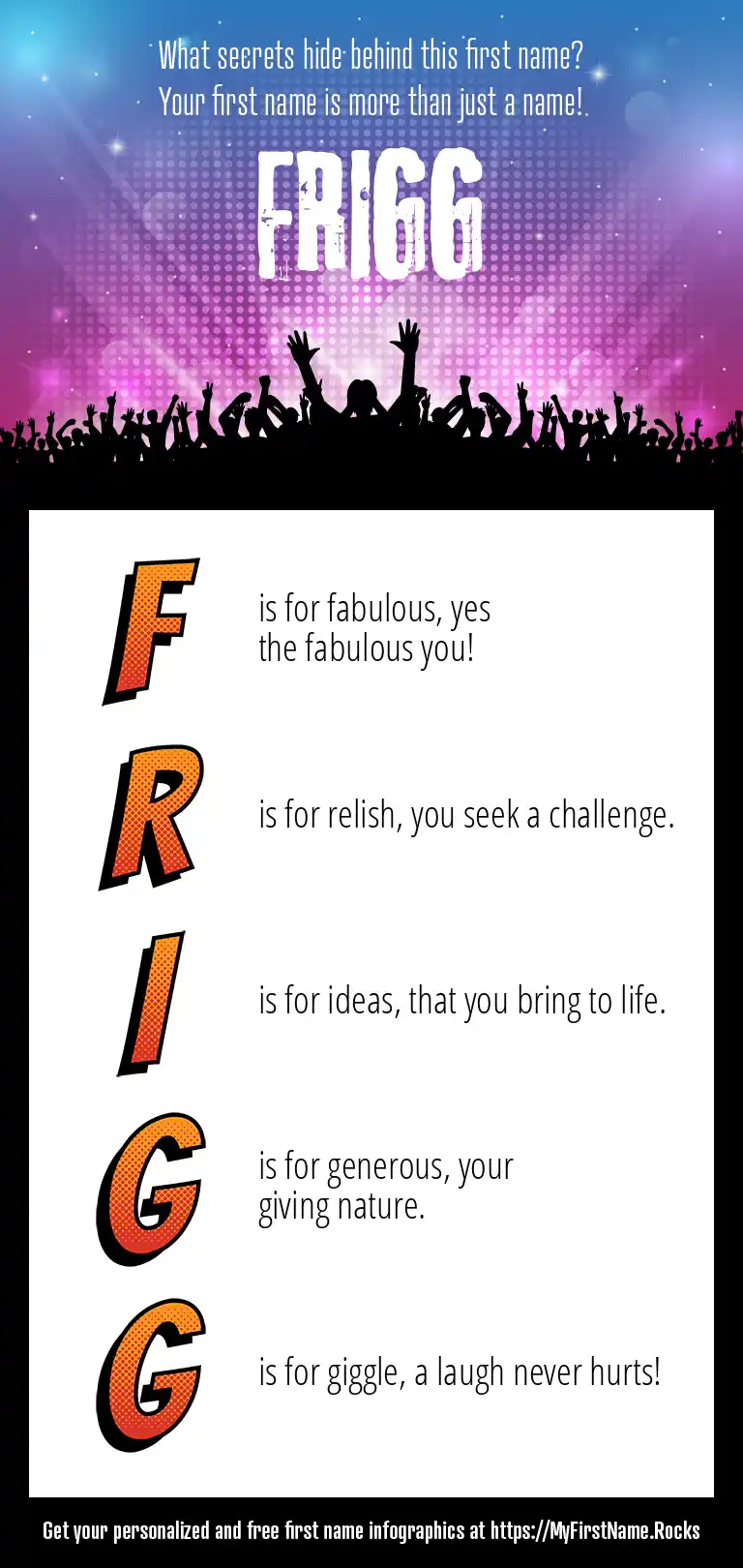 What secrets hide behind this first name?
Your first name is more than just a name!

FRIGG

F is for fabulous, yes the fabulous you!

R is for relish, you seek a challenge.

I is for ideas, that you bring to life.

G is for generous, your giving nature.

G is for giggle, a laugh never hurts!

Get your personalized and free first name infographics at https://MyFirstName.Rocks