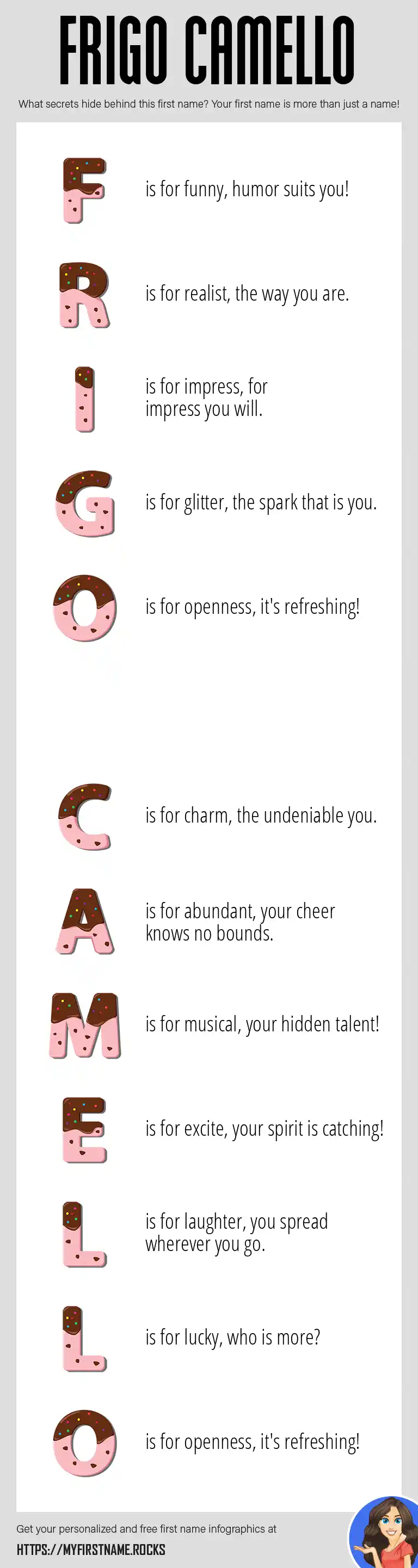 FRIGO CAMELLO

What secrets hide behind this first name? Your first name is more than just a name!

F is for funny, humor suits you!

R is for realist, the way you are.

I is for impress, for impress you will.

G is for glitter, the spark that is you.

O is for openness, it's refreshing!

C is for charm, the undeniable you.

A is for abundant, your cheer knows no bounds.

M is for musical, your hidden talent!

E is for excite, your spirit is catching!

L is for laughter, you spread wherever you go.

L is for lucky, who is more?

O is for openness, it's refreshing!

Get your personalized and free first name infographics at

HTTPS://MYFIRSTNAME.ROCKS