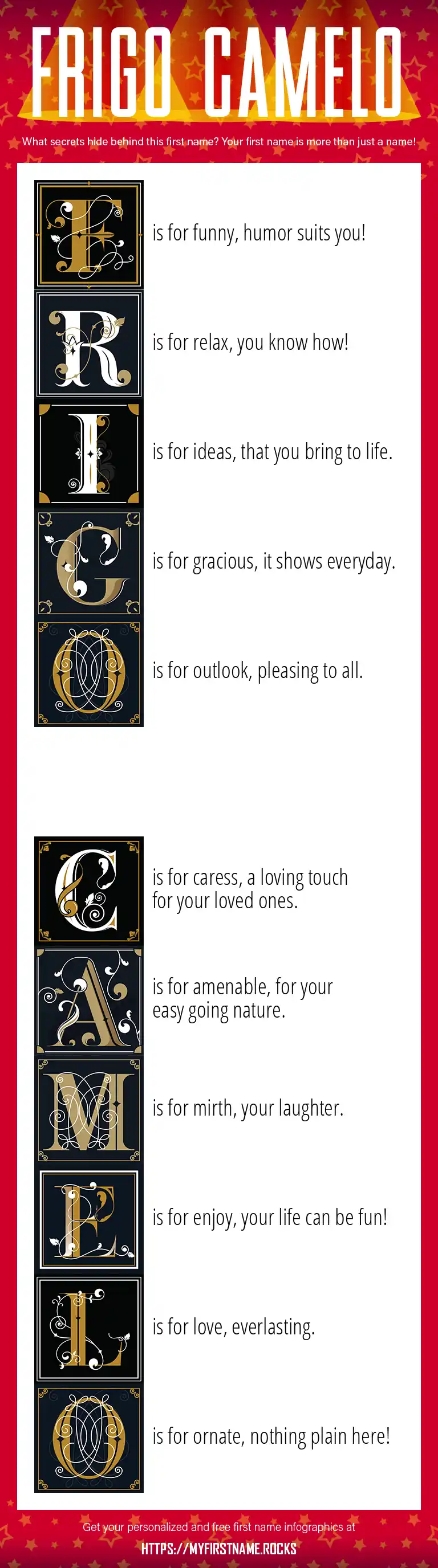 FRIGO CAMELO

What secrets hide behind this first name? Your first name is more than just a name!

F is for funny, humor suits you!

R is for relax, you know how!

I is for ideas, that you bring to life.

G is for gracious, it shows everyday.

O is for outlook, pleasing to all.

C is for caress, a loving touch for your loved ones.

A is for amenable, for your easy going nature.

M is for mirth, your laughter.

E is for enjoy, your life can be fun!

L is for love, everlasting.

O is for ornate, nothing plain here!

Get your personalized and free first name infographics at

HTTPS://MYFIRSTNAME.ROCKS