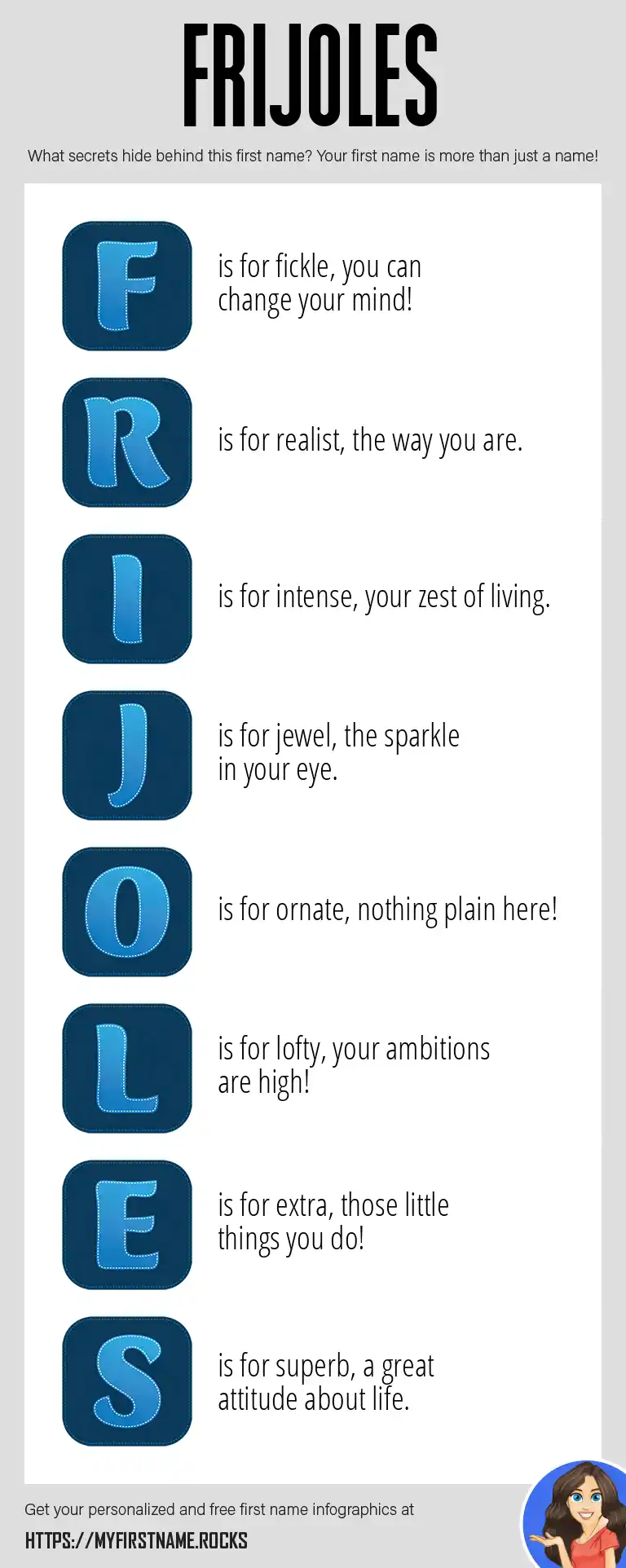 FRIJOLES

What secrets hide behind this first name? Your first name is more than just a name!

F is for fickle, you can change your mind!

R is for realist, the way you are.

I is for intense, your zest of living.

J is for jewel, the sparkle in your eye.

O is for ornate, nothing plain here!

L is for lofty, your ambitions are high!

E is for extra, those little things you do!

S is for superb, a great attitude about life.

Get your personalized and free first name infographics at

HTTPS://MYFIRSTNAME.ROCKS