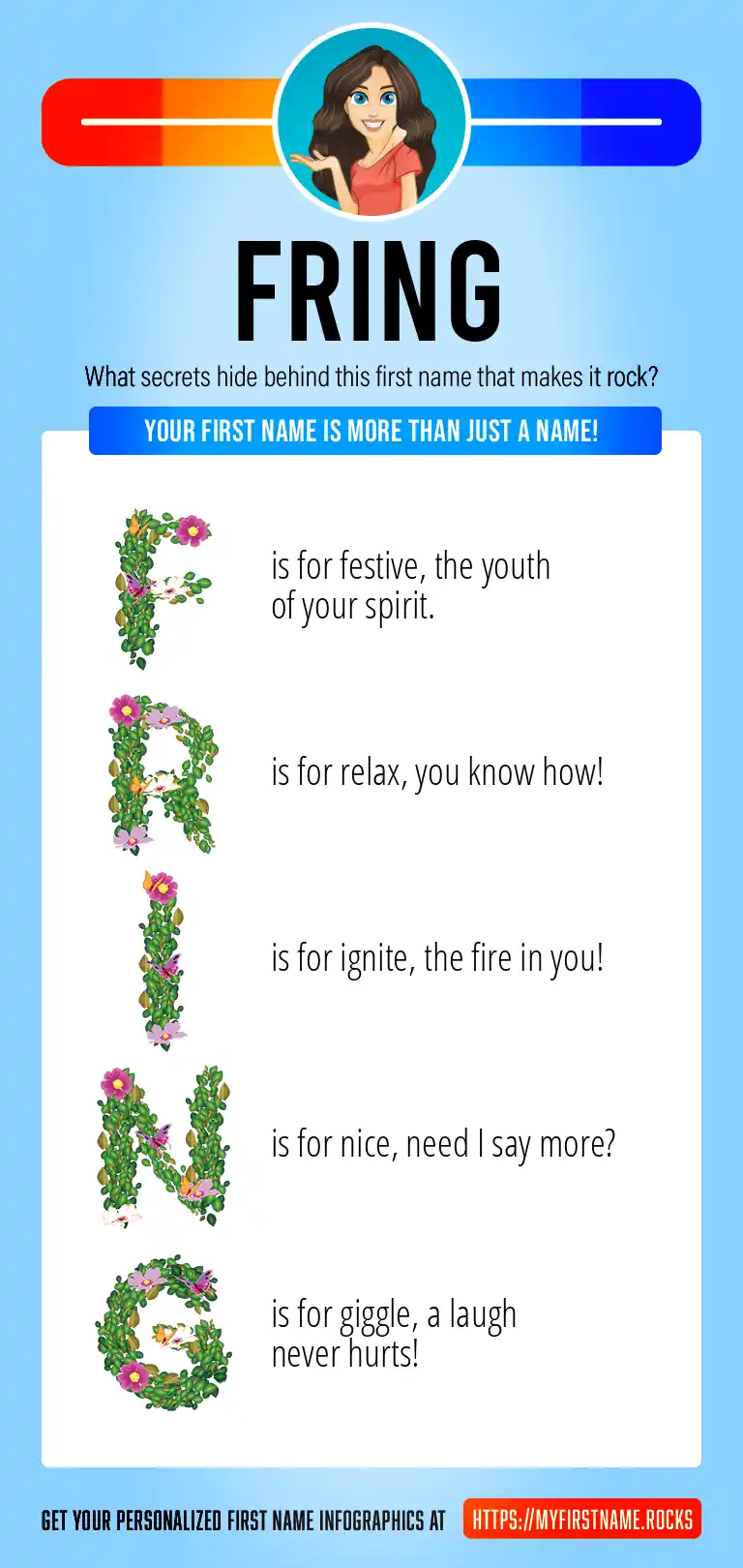 FRING

What secrets hide behind this first name that makes it rock?

YOUR FIRST NAME IS MORE THAN JUST A NAME!

F is for festive, the youth of your spirit.

R is for relax, you know how!

I is for ignite, the fire in you!

N is for nice, need I say more?

G is for giggle, a laugh never hurts!

GET YOUR PERSONALIZED FIRST NAME INFOGRAPHICS AT HTTPS://MYFIRSTNAME.ROCKS