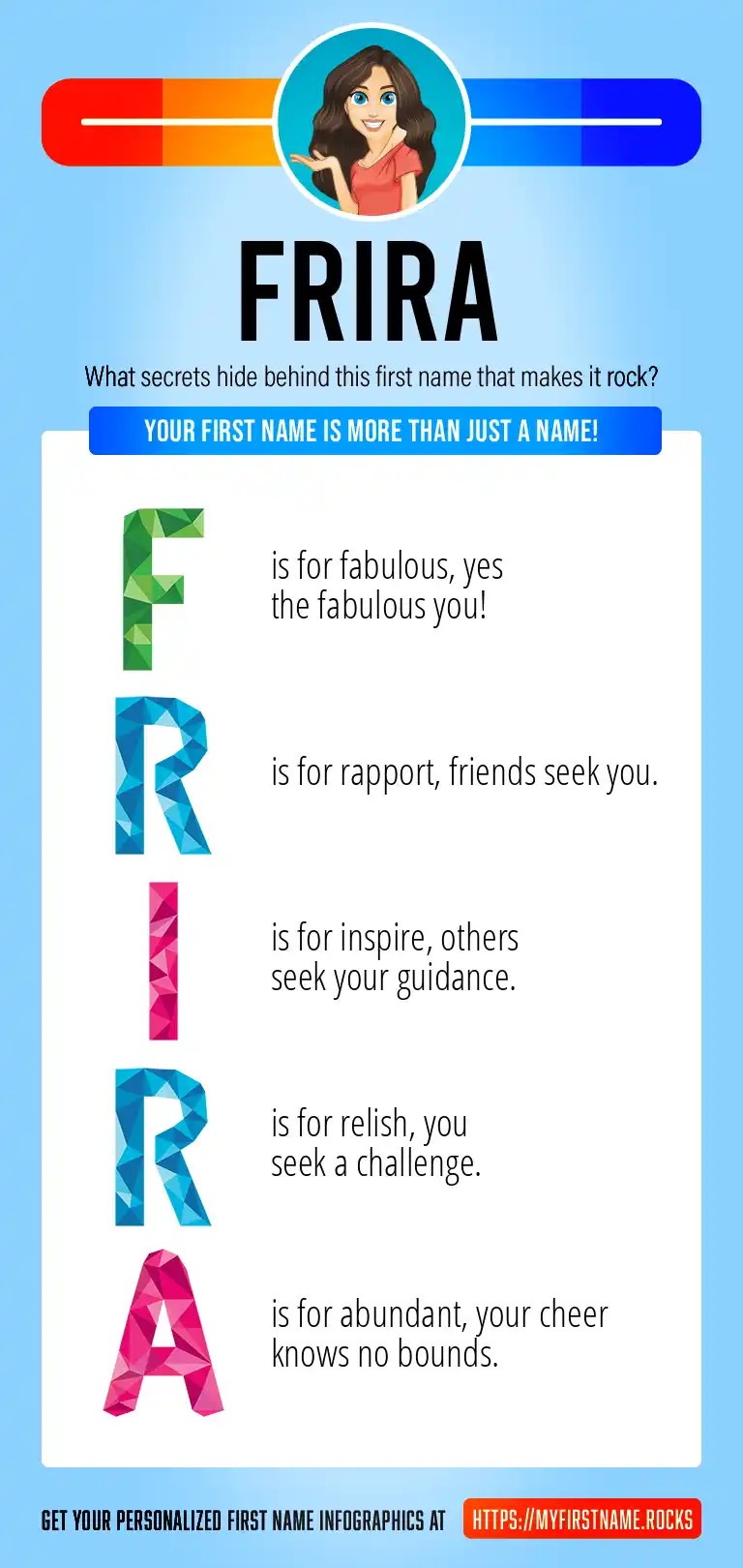 FRIRA

What secrets hide behind this first name that makes it rock?

YOUR FIRST NAME IS MORE THAN JUST A NAME!

F is for fabulous, yes the fabulous you!

R is for rapport, friends seek you.

I is for inspire, others seek your guidance.

R is for relish, you seek a challenge.

A is for abundant, your cheer knows no bounds.

GET YOUR PERSONALIZED FIRST NAME INFOGRAPHICS AT HTTPS://MYFIRSTNAME.ROCKS