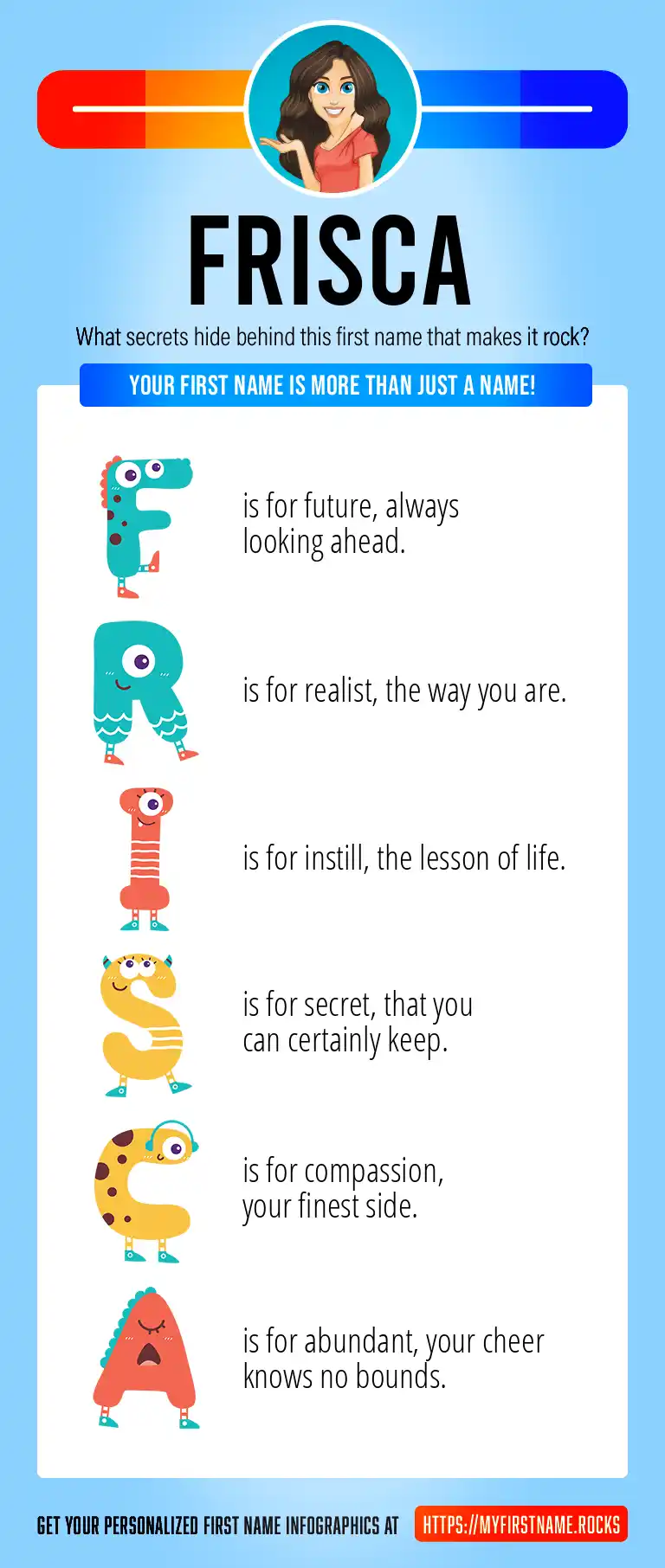 FRISCA

What secrets hide behind this first name that makes it rock?

YOUR FIRST NAME IS MORE THAN JUST A NAME!

F is for future, always looking ahead.

R is for realist, the way you are.

I is for instill, the lesson of life.

S is for secret, that you can certainly keep.

C is for compassion, your finest side.

A is for abundant, your cheer knows no bounds.

GET YOUR PERSONALIZED FIRST NAME INFOGRAPHICS AT HTTPS://MYFIRSTNAME.ROCKS