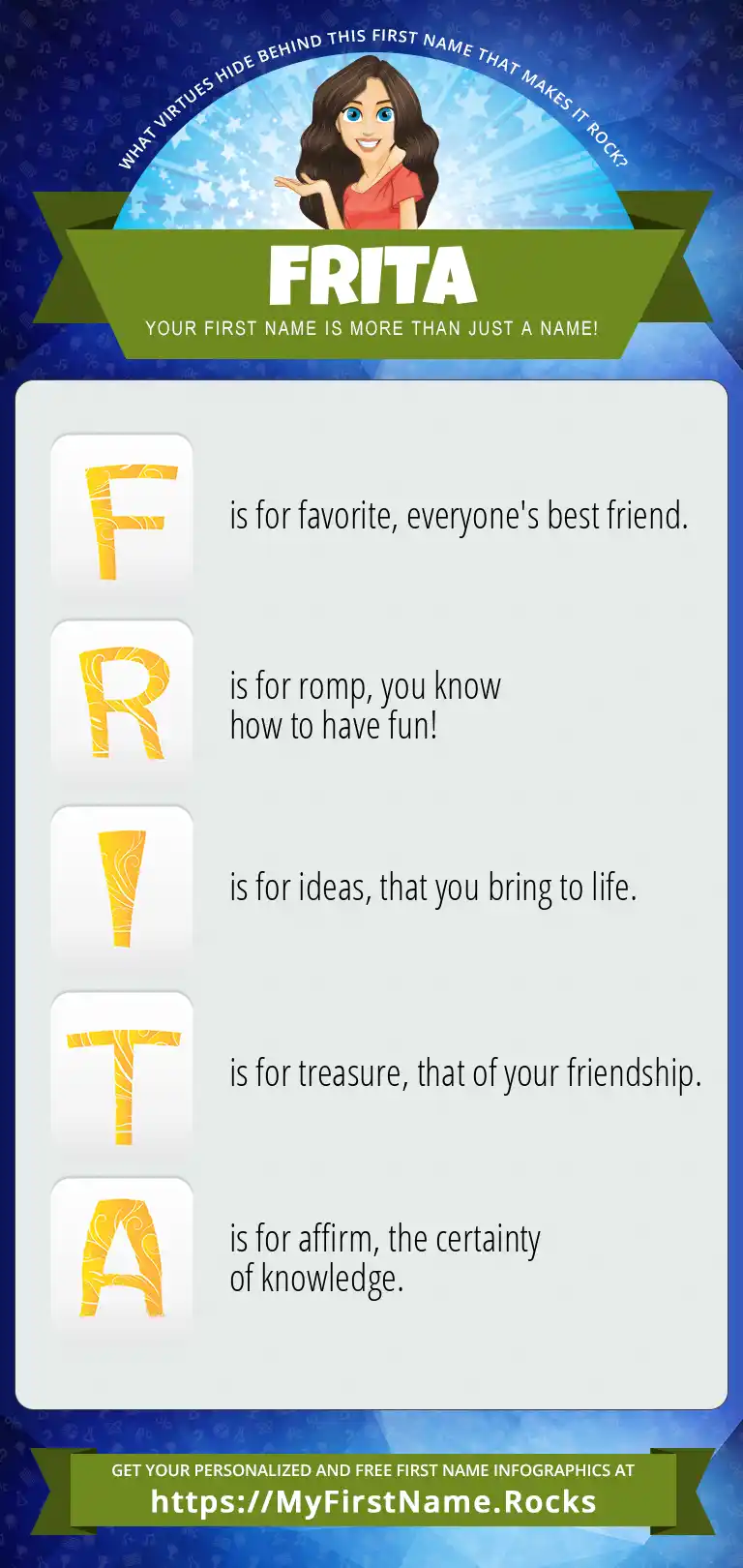 WHAT VIRTUES HIDE BEHIND THIS FIRST NAME THAT MAKES IT ROCK?

FRITA

YOUR FIRST NAME IS MORE THAN JUST A NAME!

F is for favorite, everyone's best friend.

R is for romp, you know how to have fun!

I is for ideas, that you bring to life.

T is for treasure, that of your friendship.

A is for affirm, the certainty of knowledge.

GET YOUR PERSONALIZED AND FREE FIRST NAME INFOGRAPHICS AT
https://MyFirstName.Rocks