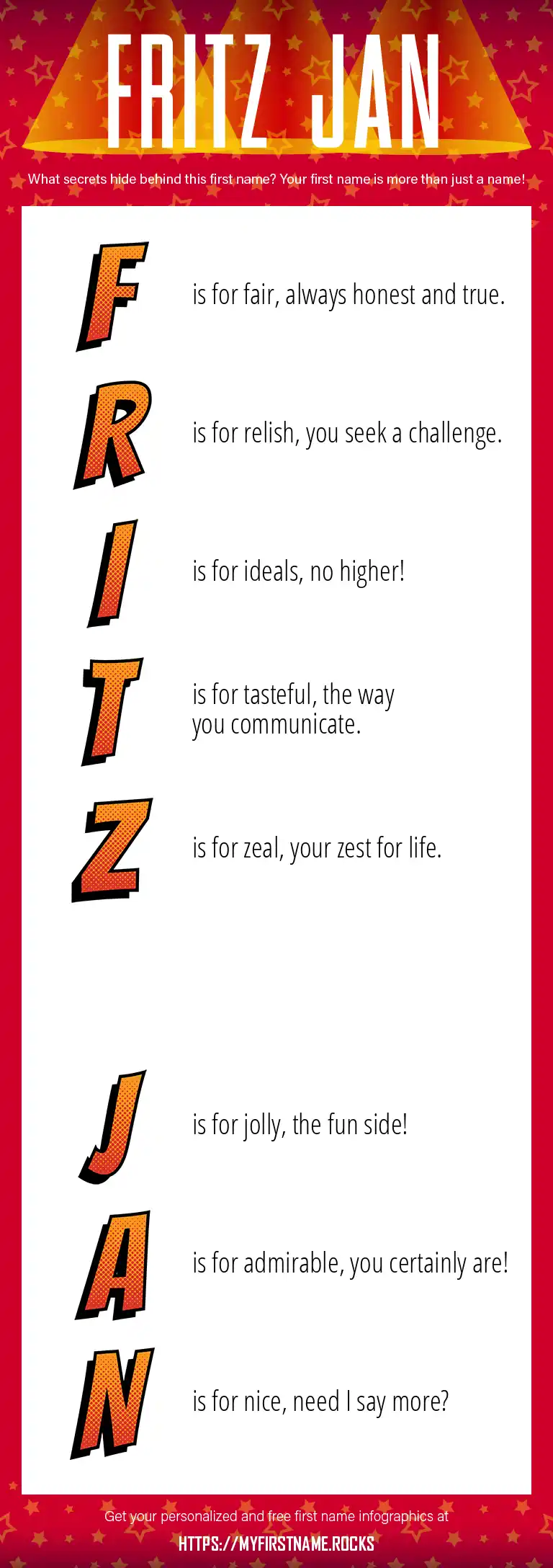 FRITZ JAN

What secrets hide behind this first name? Your first name is more than just a name!

F is for fair, always honest and true.

R is for relish, you seek a challenge.

I is for ideals, no higher!

T is for tasteful, the way you communicate.

Z is for zeal, your zest for life.

J is for jolly, the fun side!

A is for admirable, you certainly are!

N is for nice, need I say more?

Get your personalized and free first name infographics at

HTTPS://MYFIRSTNAME.ROCKS