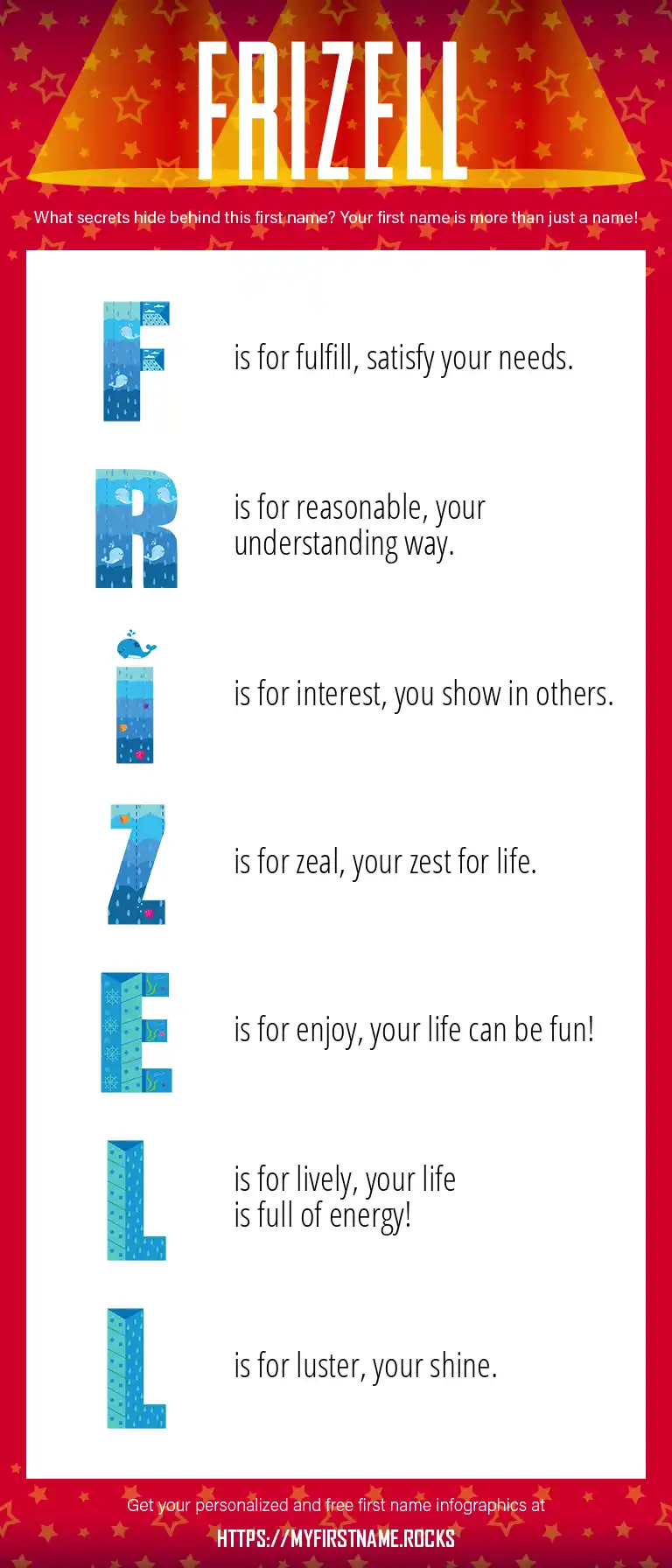 FRIZELL

What secrets hide behind this first name? Your first name is more than just a name!

F is for fulfill, satisfy your needs.

R is for reasonable, your understanding way.

I is for interest, you show in others.

Z is for zeal, your zest for life.

E is for enjoy, your life can be fun!

L is for lively, your life is full of energy!

L is for luster, your shine.

Get your personalized and free first name infographics at

HTTPS://MYFIRSTNAME.ROCKS