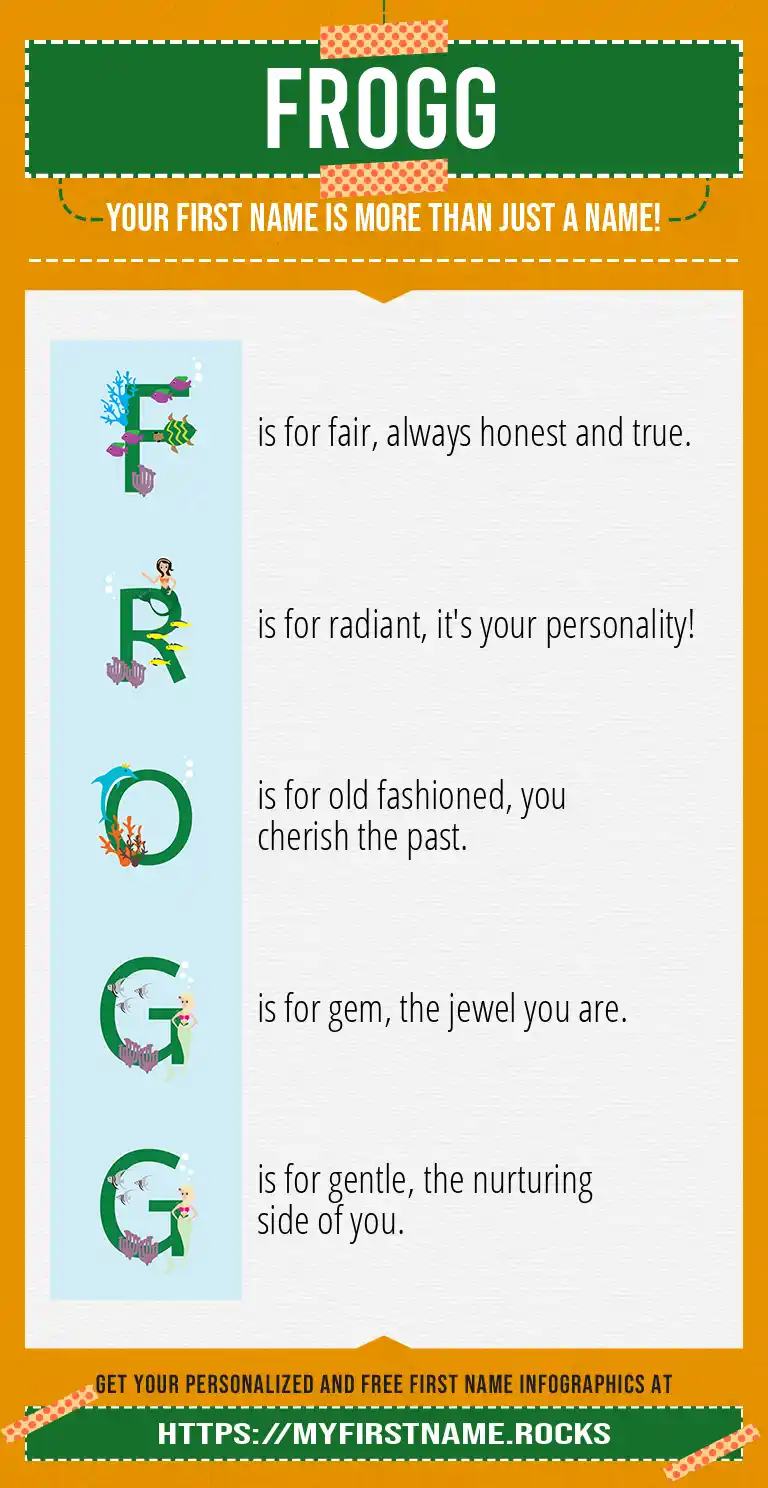 FROGG

YOUR FIRST NAME IS MORE THAN JUST A NAME!

F is for fair, always honest and true.

R is for radiant, it's your personality!

O is for old fashioned, you cherish the past.

G is for gem, the jewel you are.

G is for gentle, the nurturing side of you.

GET YOUR PERSONALIZED AND FREE FIRST NAME INFOGRAPHICS AT

HTTPS://MYFIRSTNAME.ROCKS