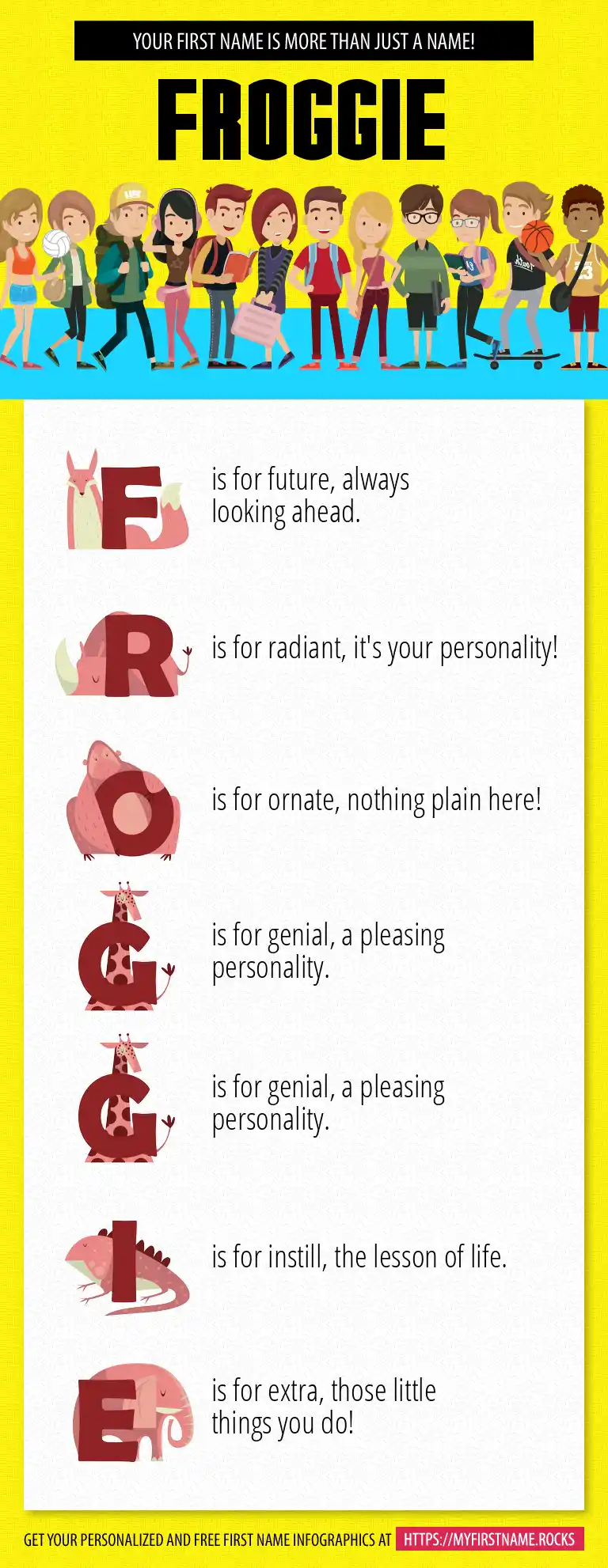 YOUR FIRST NAME IS MORE THAN JUST A NAME!

FROGGIE

F is for future, always looking ahead.

R is for radiant, it's your personality!

O is for ornate, nothing plain here!

G is for genial, a pleasing personality.

G is for genial, a pleasing personality.

I is for instill, the lesson of life.

E is for extra, those little things you do!

GET YOUR PERSONALIZED AND FREE FIRST NAME INFOGRAPHICS AT HTTPS://MYFIRSTNAME.ROCKS