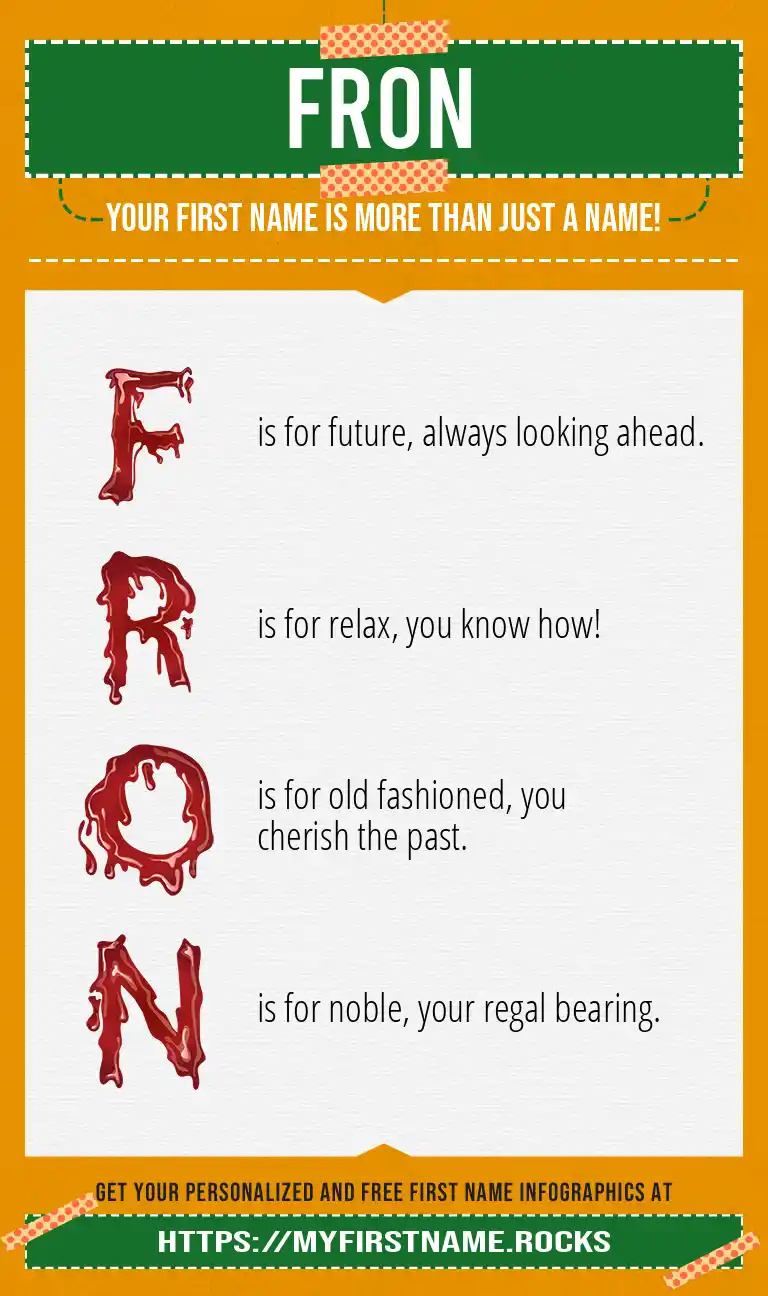 FRON

YOUR FIRST NAME IS MORE THAN JUST A NAME!

F is for future, always looking ahead.

R is for relax, you know how!

O is for old fashioned, you cherish the past.

N is for noble, your regal bearing.

GET YOUR PERSONALIZED AND FREE FIRST NAME INFOGRAPHICS AT

HTTPS://MYFIRSTNAME.ROCKS