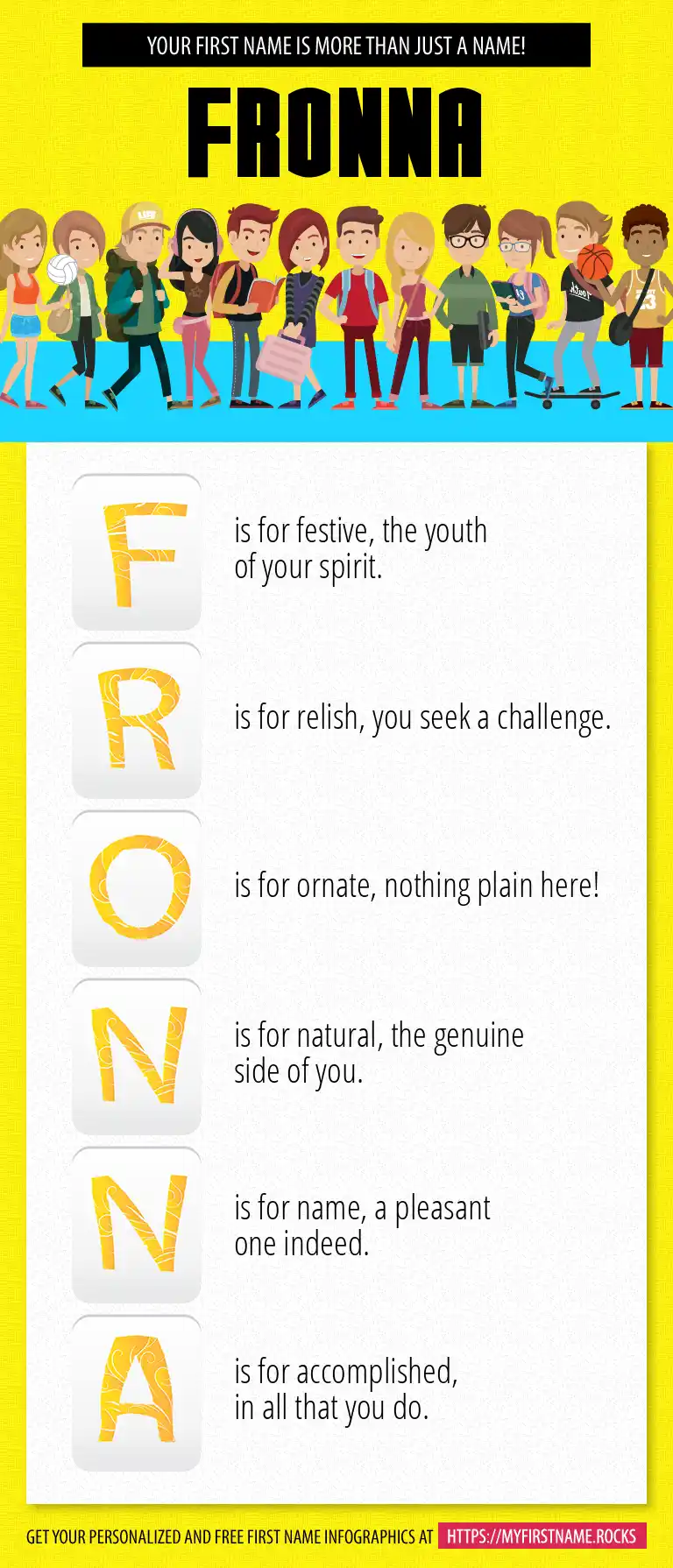 YOUR FIRST NAME IS MORE THAN JUST A NAME!

FRONNA

F is for festive, the youth of your spirit.

R is for relish, you seek a challenge.

O is for ornate, nothing plain here!

N is for natural, the genuine side of you.

N is for name, a pleasant one indeed.

A is for accomplished, in all that you do.

GET YOUR PERSONALIZED AND FREE FIRST NAME INFOGRAPHICS AT HTTPS://MYFIRSTNAME.ROCKS