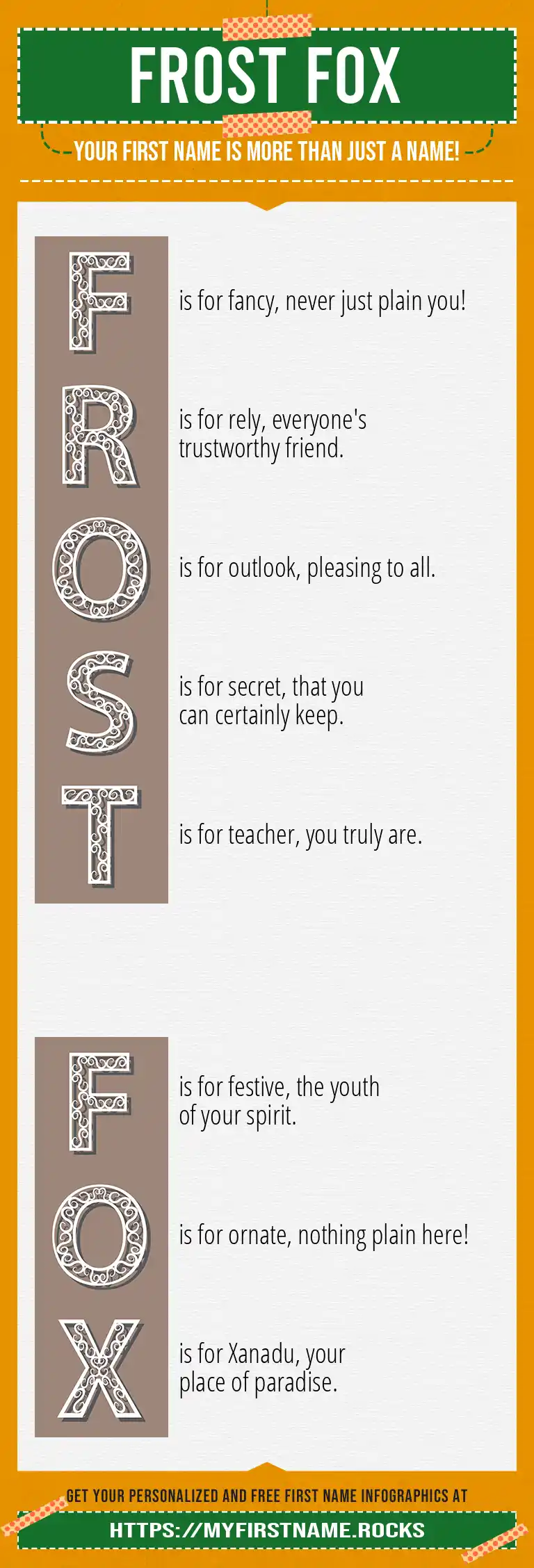 FROST FOX

YOUR FIRST NAME IS MORE THAN JUST A NAME!

F is for fancy, never just plain you!

R is for rely, everyone's trustworthy friend.

O is for outlook, pleasing to all.

S is for secret, that you can certainly keep.

T is for teacher, you truly are.

F is for festive, the youth of your spirit.

O is for ornate, nothing plain here!

X is for Xanadu, your place of paradise.

GET YOUR PERSONALIZED AND FREE FIRST NAME INFOGRAPHICS AT

HTTPS://MYFIRSTNAME.ROCKS