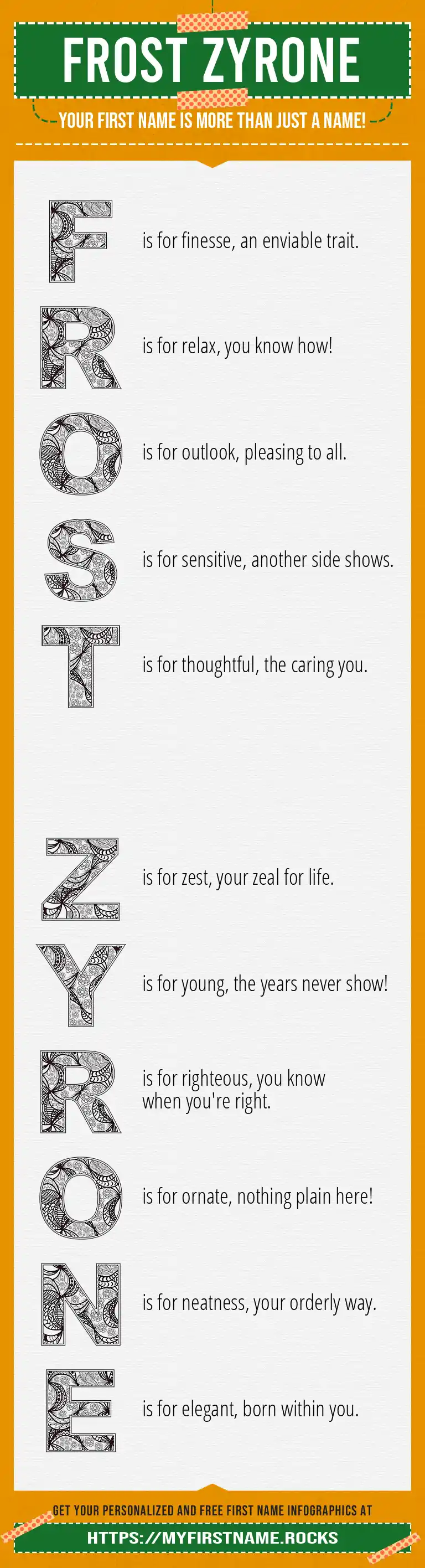 FROST ZYRONE

YOUR FIRST NAME IS MORE THAN JUST A NAME!

F is for finesse, an enviable trait.

R is for relax, you know how!

O is for outlook, pleasing to all.

S is for sensitive, another side shows.

T is for thoughtful, the caring you.

Z is for zest, your zeal for life.

Y is for young, the years never show!

R is for righteous, you know when you're right.

O is for ornate, nothing plain here!

N is for neatness, your orderly way.

E is for elegant, born within you.

GET YOUR PERSONALIZED AND FREE FIRST NAME INFOGRAPHICS AT

HTTPS://MYFIRSTNAME.ROCKS