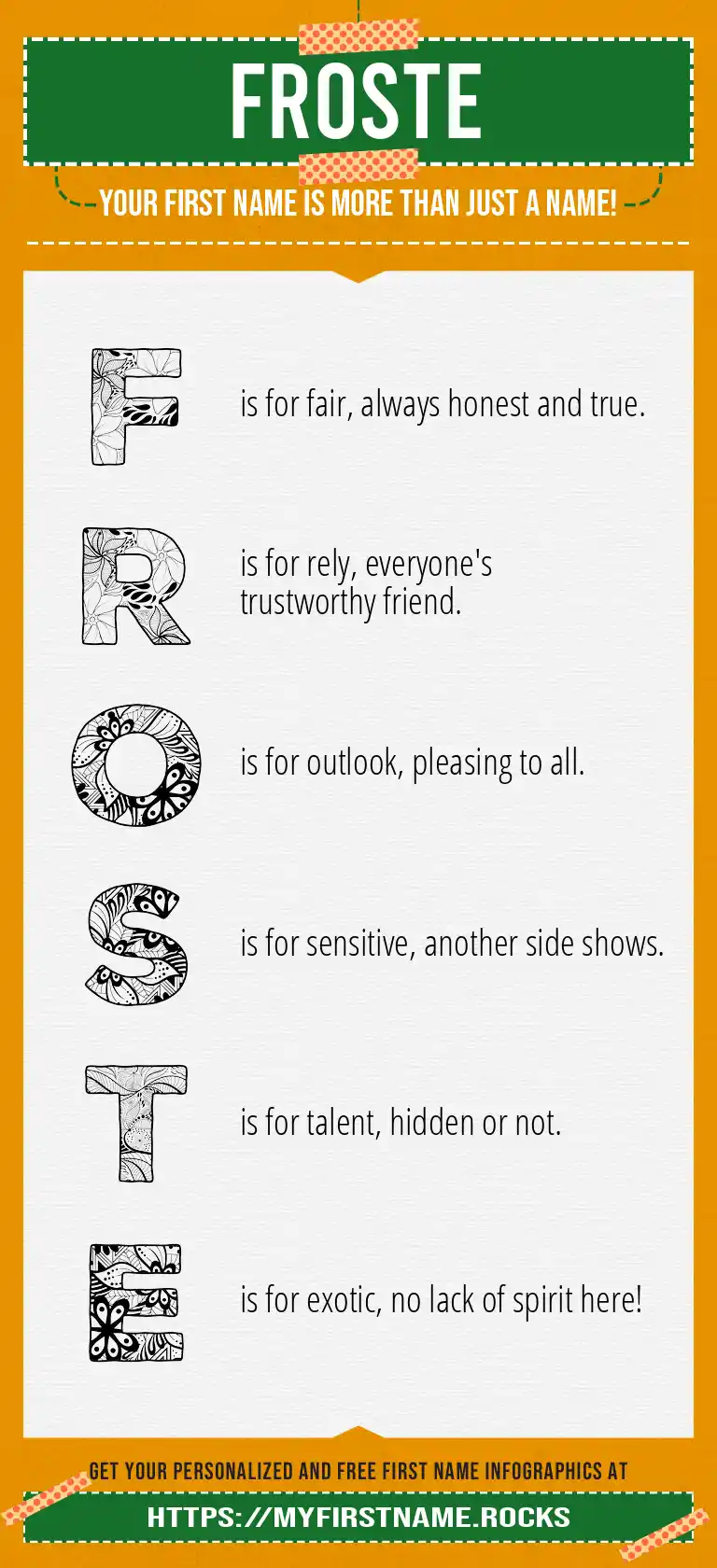 FROSTE

YOUR FIRST NAME IS MORE THAN JUST A NAME!

F is for fair, always honest and true.

R is for rely, everyone's trustworthy friend.

O is for outlook, pleasing to all.

S is for sensitive, another side shows.

T is for talent, hidden or not.

E is for exotic, no lack of spirit here!

GET YOUR PERSONALIZED AND FREE FIRST NAME INFOGRAPHICS AT

HTTPS://MYFIRSTNAME.ROCKS