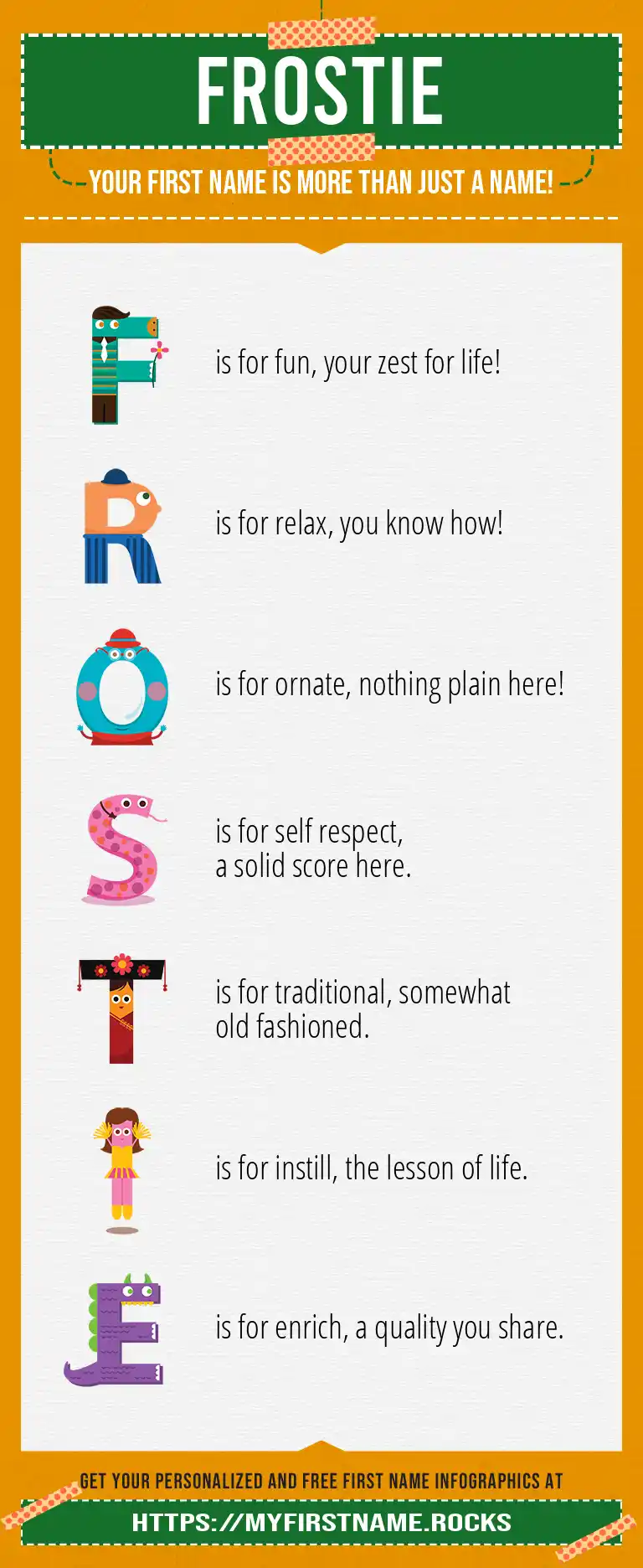 FROSTIE

YOUR FIRST NAME IS MORE THAN JUST A NAME!

F is for fun, your zest for life!

R is for relax, you know how!

O is for ornate, nothing plain here!

S is for self respect, a solid score here.

T is for traditional, somewhat old fashioned.

I is for instill, the lesson of life.

E is for enrich, a quality you share.

GET YOUR PERSONALIZED AND FREE FIRST NAME INFOGRAPHICS AT

HTTPS://MYFIRSTNAME.ROCKS