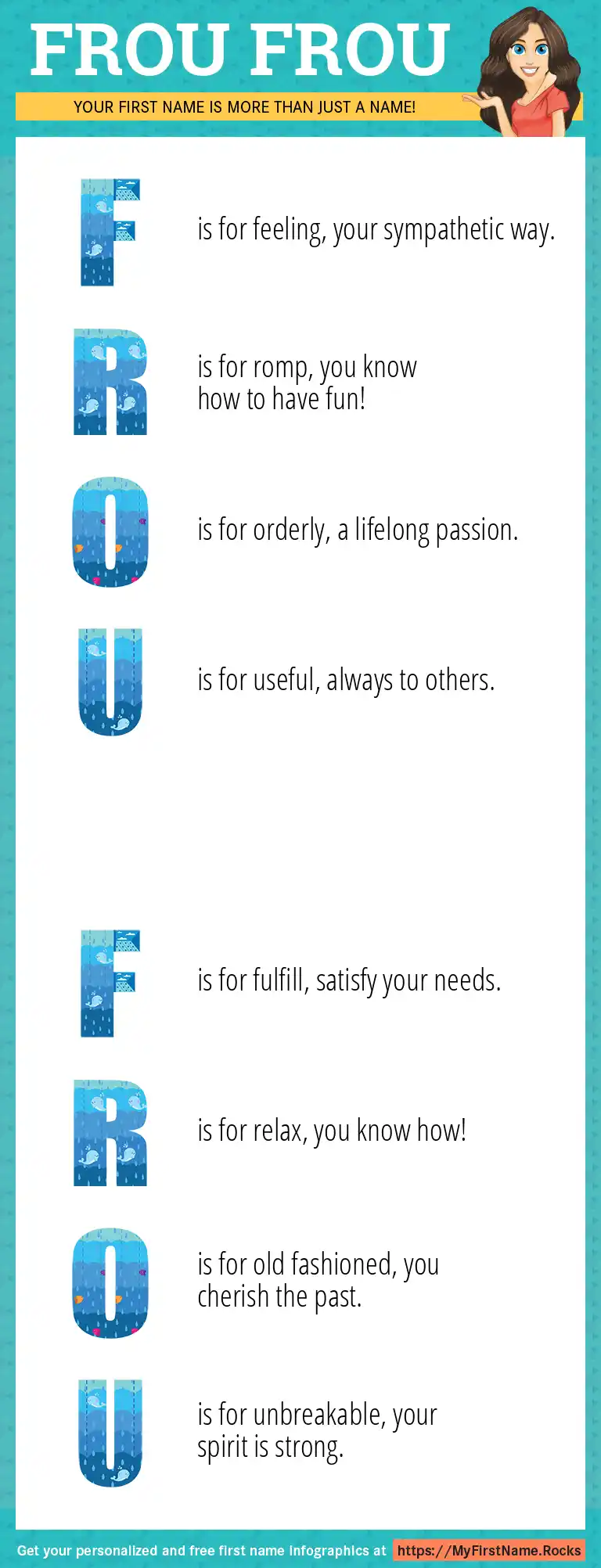 FROU FROU

YOUR FIRST NAME IS MORE THAN JUST A NAME!

F is for feeling, your sympathetic way.

R is for romp, you know how to have fun!

O is for orderly, a lifelong passion.

U is for useful, always to others.

F is for fulfill, satisfy your needs.

R is for relax, you know how!

O is for old fashioned, you cherish the past.

U is for unbreakable, your spirit is strong.

Get your personalized and free first name infographics at https://MyFirstName.Rocks