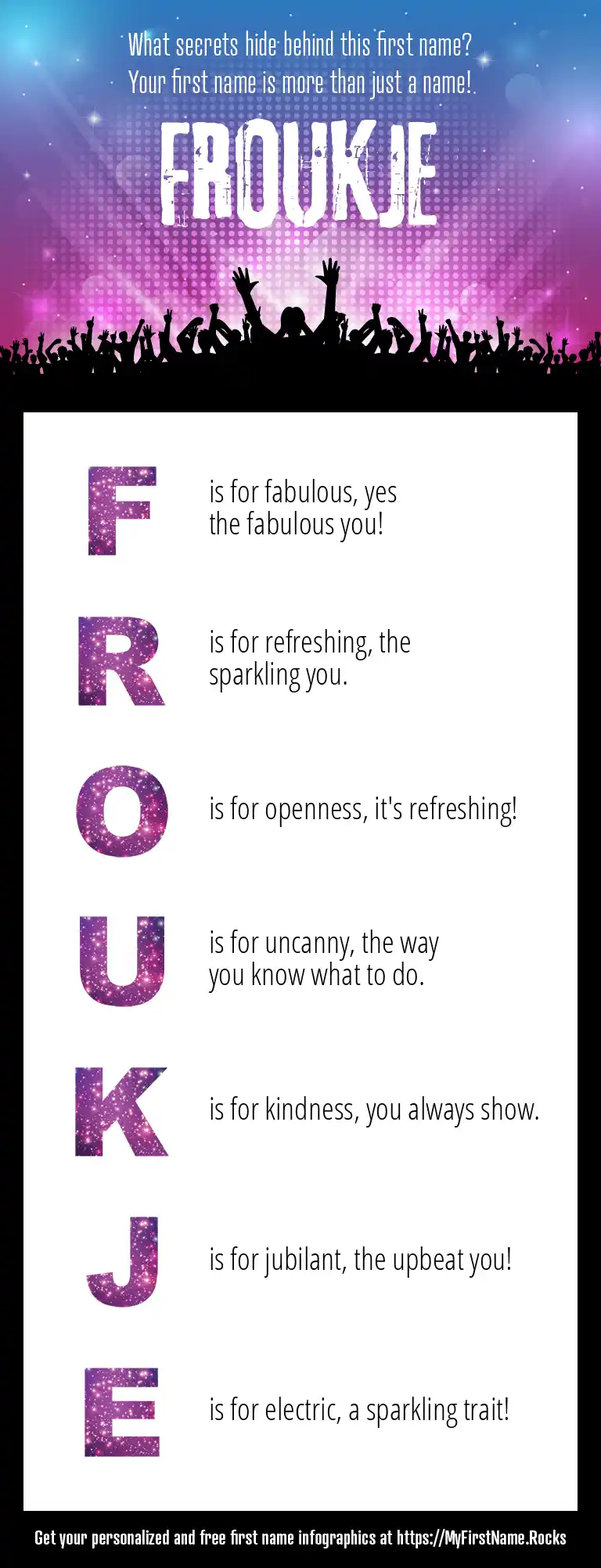 What secrets hide behind this first name?
Your first name is more than just a name!

FROUKJE

F is for fabulous, yes the fabulous you!

R is for refreshing, the sparkling you.

O is for openness, it's refreshing!

U is for uncanny, the way you know what to do.

K is for kindness, you always show.

J is for jubilant, the upbeat you!

E is for electric, a sparkling trait!

Get your personalized and free first name infographics at https://MyFirstName.Rocks