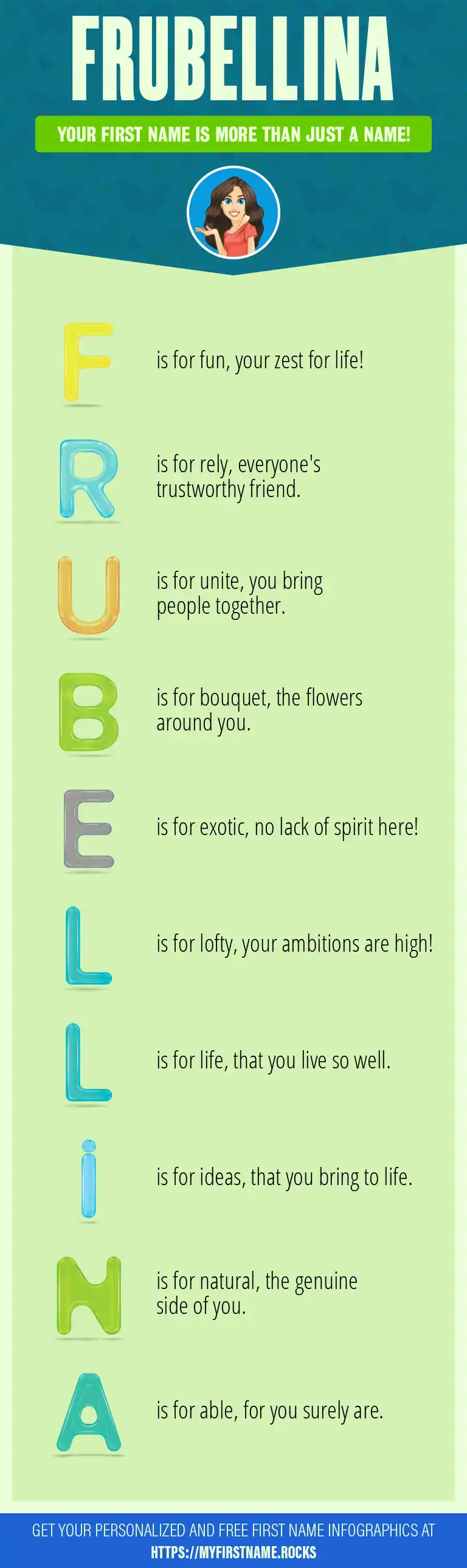 FRUBELLINA

YOUR FIRST NAME IS MORE THAN JUST A NAME!

F is for fun, your zest for life!

R is for rely, everyone's trustworthy friend.

U is for unite, you bring people together.

B is for bouquet, the flowers around you.

E is for exotic, no lack of spirit here!

L is for lofty, your ambitions are high!

L is for life, that you live so well.

i is for ideas, that you bring to life.

N is for natural, the genuine side of you.

A is for able, for you surely are.

GET YOUR PERSONALIZED AND FREE FIRST NAME INFOGRAPHICS AT HTTPS://MYFIRSTNAME.ROCKS