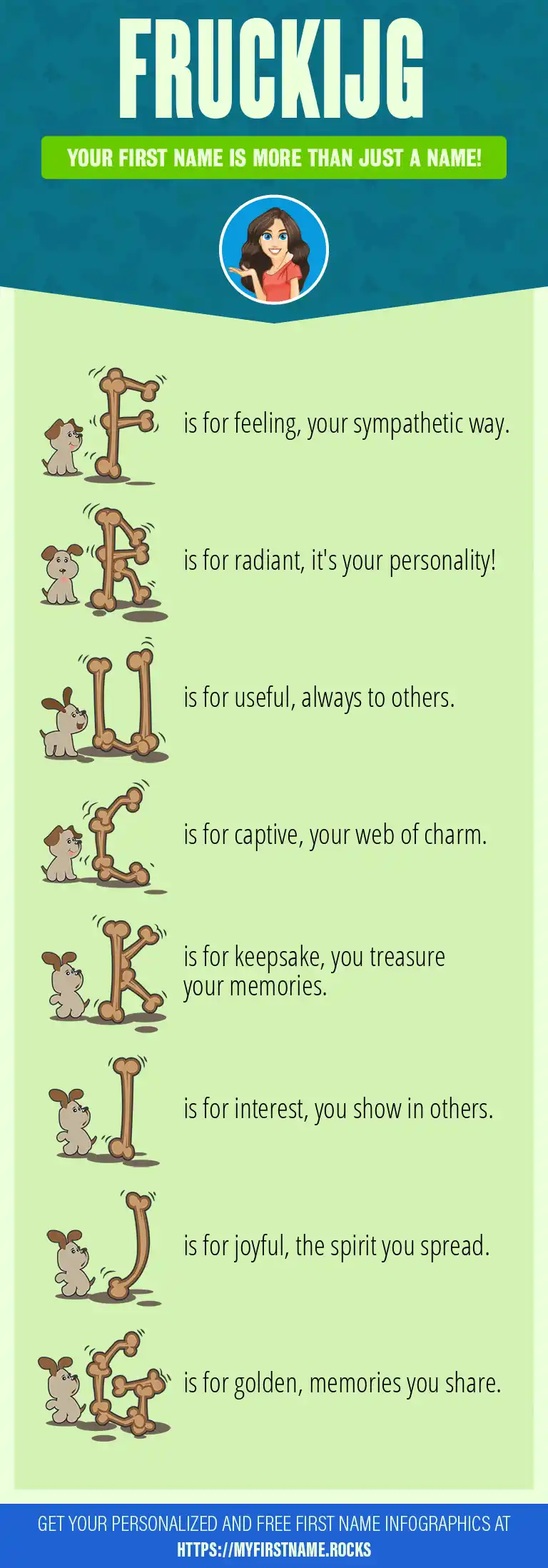 FRUCKIJG

YOUR FIRST NAME IS MORE THAN JUST A NAME!

F is for feeling, your sympathetic way.

R is for radiant, it's your personality!

U is for useful, always to others.

C is for captive, your web of charm.

K is for keepsake, you treasure your memories.

I is for interest, you show in others.

J is for joyful, the spirit you spread.

G is for golden, memories you share.

GET YOUR PERSONALIZED AND FREE FIRST NAME INFOGRAPHICS AT HTTPS://MYFIRSTNAME.ROCKS