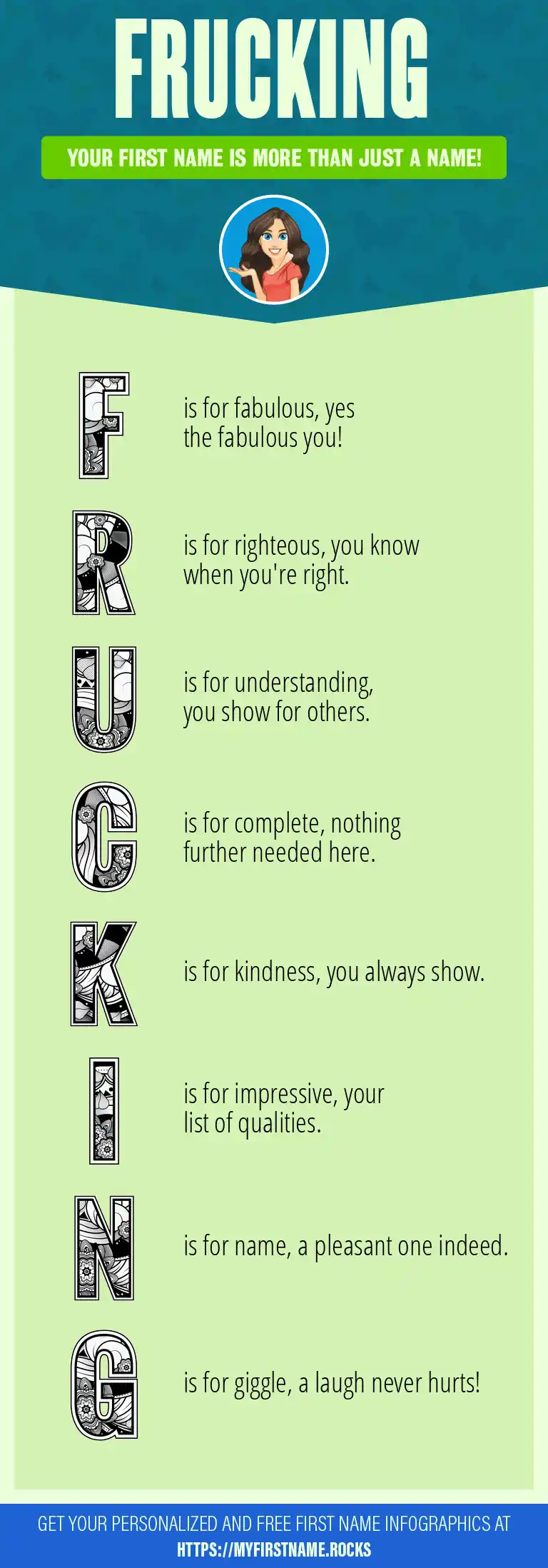 FRUCKING

YOUR FIRST NAME IS MORE THAN JUST A NAME!

F is for fabulous, yes the fabulous you!

R is for righteous, you know when you're right.

U is for understanding, you show for others.

C is for complete, nothing further needed here.

K is for kindness, you always show.

I is for impressive, your list of qualities.

N is for name, a pleasant one indeed.

G is for giggle, a laugh never hurts!

GET YOUR PERSONALIZED AND FREE FIRST NAME INFOGRAPHICS AT
HTTPS://MYFIRSTNAME.ROCKS