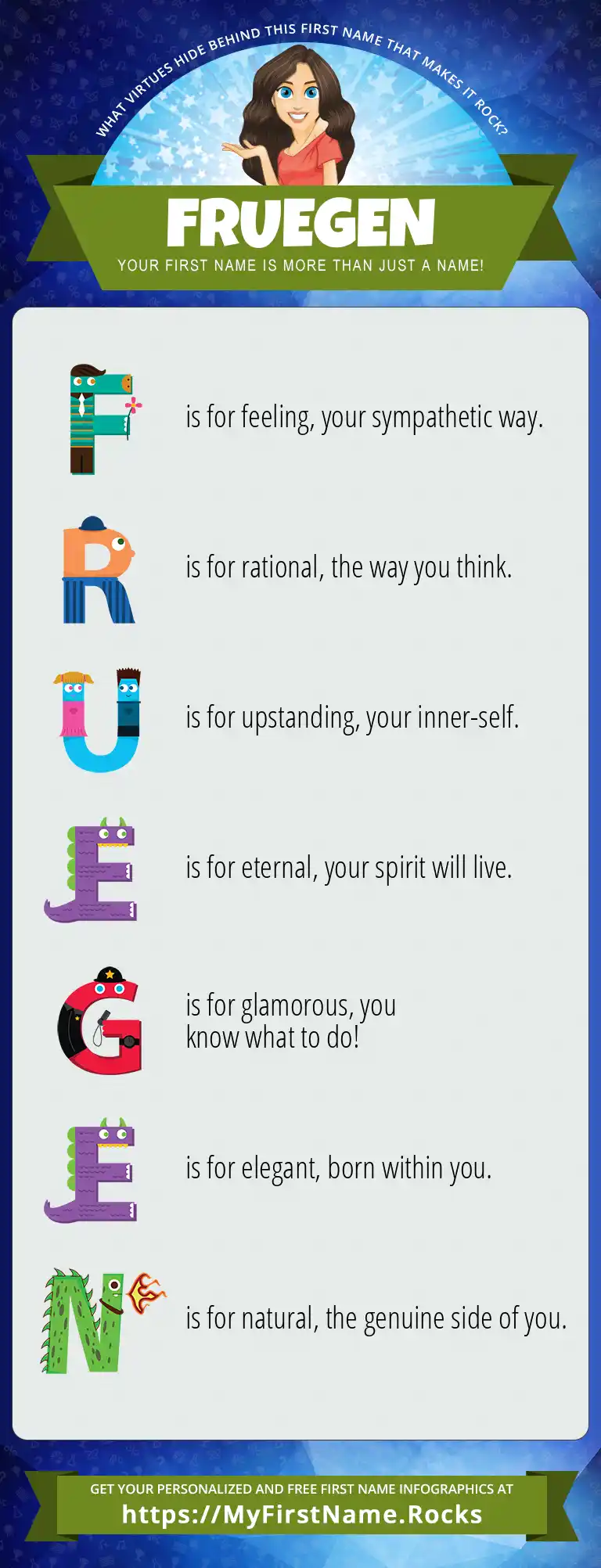 WHAT VIRTUES HIDE BEHIND THIS FIRST NAME THAT MAKES IT ROCK?

FRUEGEN

YOUR FIRST NAME IS MORE THAN JUST A NAME!

F is for feeling, your sympathetic way.

R is for rational, the way you think.

U is for upstanding, your inner-self.

E is for eternal, your spirit will live.

G is for glamorous, you know what to do!

E is for elegant, born within you.

N is for natural, the genuine side of you.

GET YOUR PERSONALIZED AND FREE FIRST NAME INFOGRAPHICS AT
https://MyFirstName.Rocks