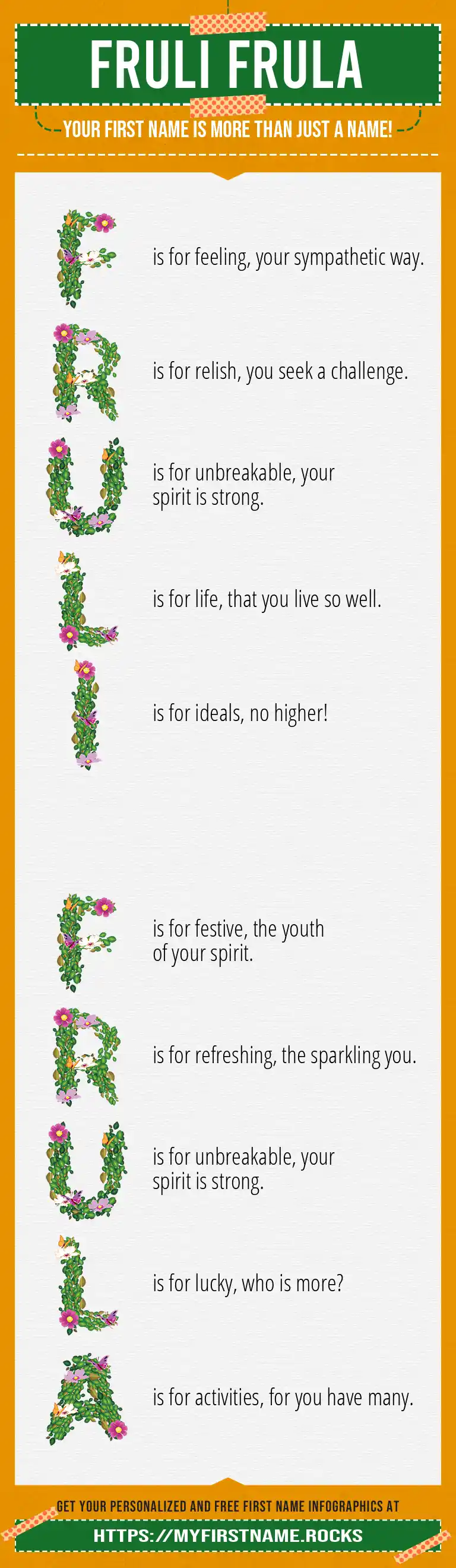 FRULI FRULA

YOUR FIRST NAME IS MORE THAN JUST A NAME!

F is for feeling, your sympathetic way.

R is for relish, you seek a challenge.

U is for unbreakable, your spirit is strong.

L is for life, that you live so well.

I is for ideals, no higher!

F is for festive, the youth of your spirit.

R is for refreshing, the sparkling you.

U is for unbreakable, your spirit is strong.

L is for lucky, who is more?

A is for activities, for you have many.

GET YOUR PERSONALIZED AND FREE FIRST NAME INFOGRAPHICS AT

HTTPS://MYFIRSTNAME.ROCKS