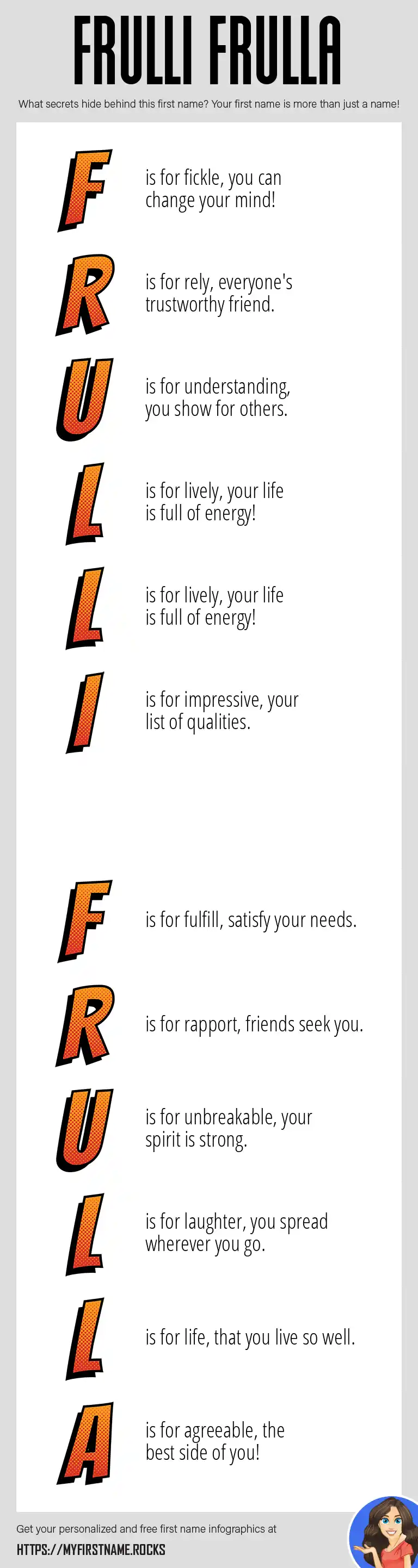 FRULLI FRULLA

What secrets hide behind this first name? Your first name is more than just a name!

F is for fickle, you can change your mind!

R is for rely, everyone's trustworthy friend.

U is for understanding, you show for others.

L is for lively, your life is full of energy!

L is for lively, your life is full of energy!

I is for impressive, your list of qualities.

F is for fulfill, satisfy your needs.

R is for rapport, friends seek you.

U is for unbreakable, your spirit is strong.

L is for laughter, you spread wherever you go.

L is for life, that you live so well.

A is for agreeable, the best side of you!

Get your personalized and free first name infographics at

HTTPS://MYFIRSTNAME.ROCKS