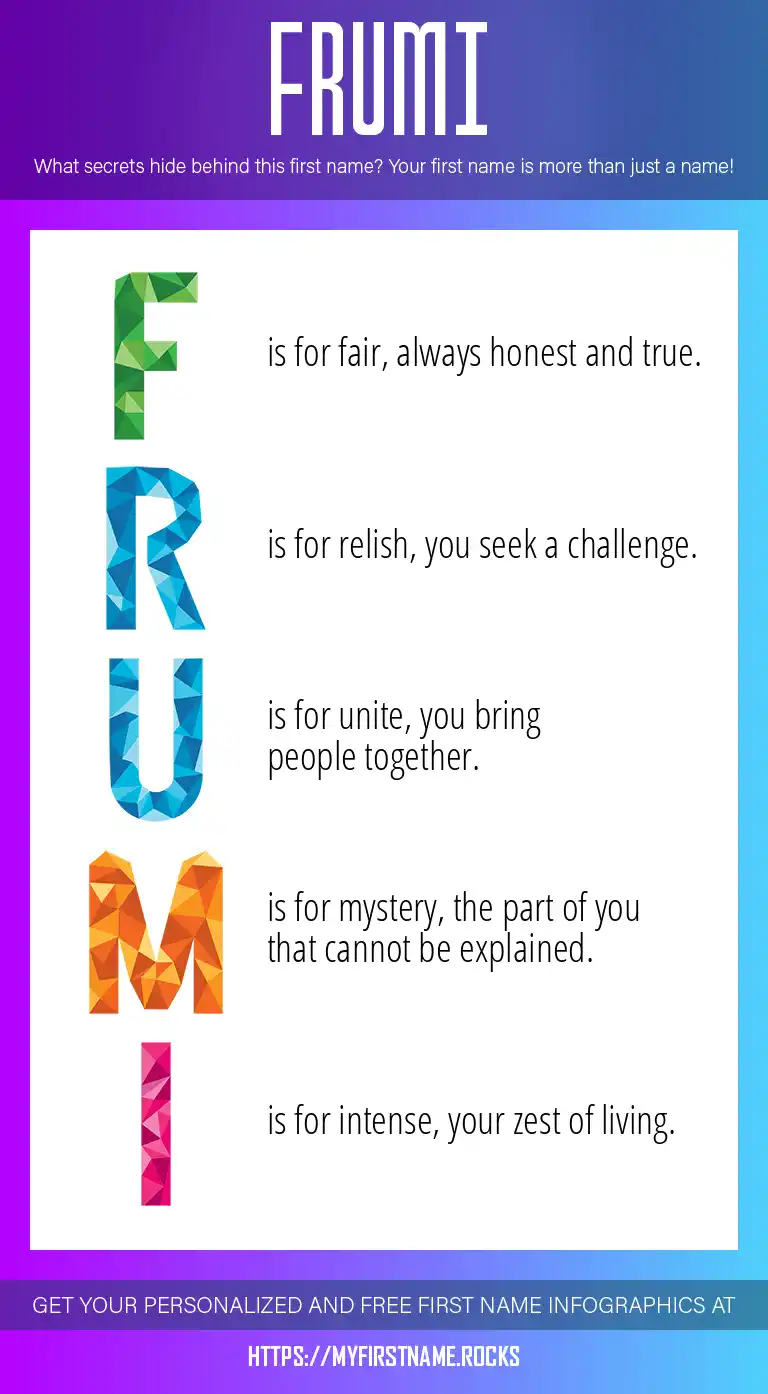 FRUMI

What secrets hide behind this first name? Your first name is more than just a name!

F is for fair, always honest and true.

R is for relish, you seek a challenge.

U is for unite, you bring people together.

M is for mystery, the part of you that cannot be explained.

I is for intense, your zest of living.

GET YOUR PERSONALIZED AND FREE FIRST NAME INFOGRAPHICS AT

HTTPS://MYFIRSTNAME.ROCKS