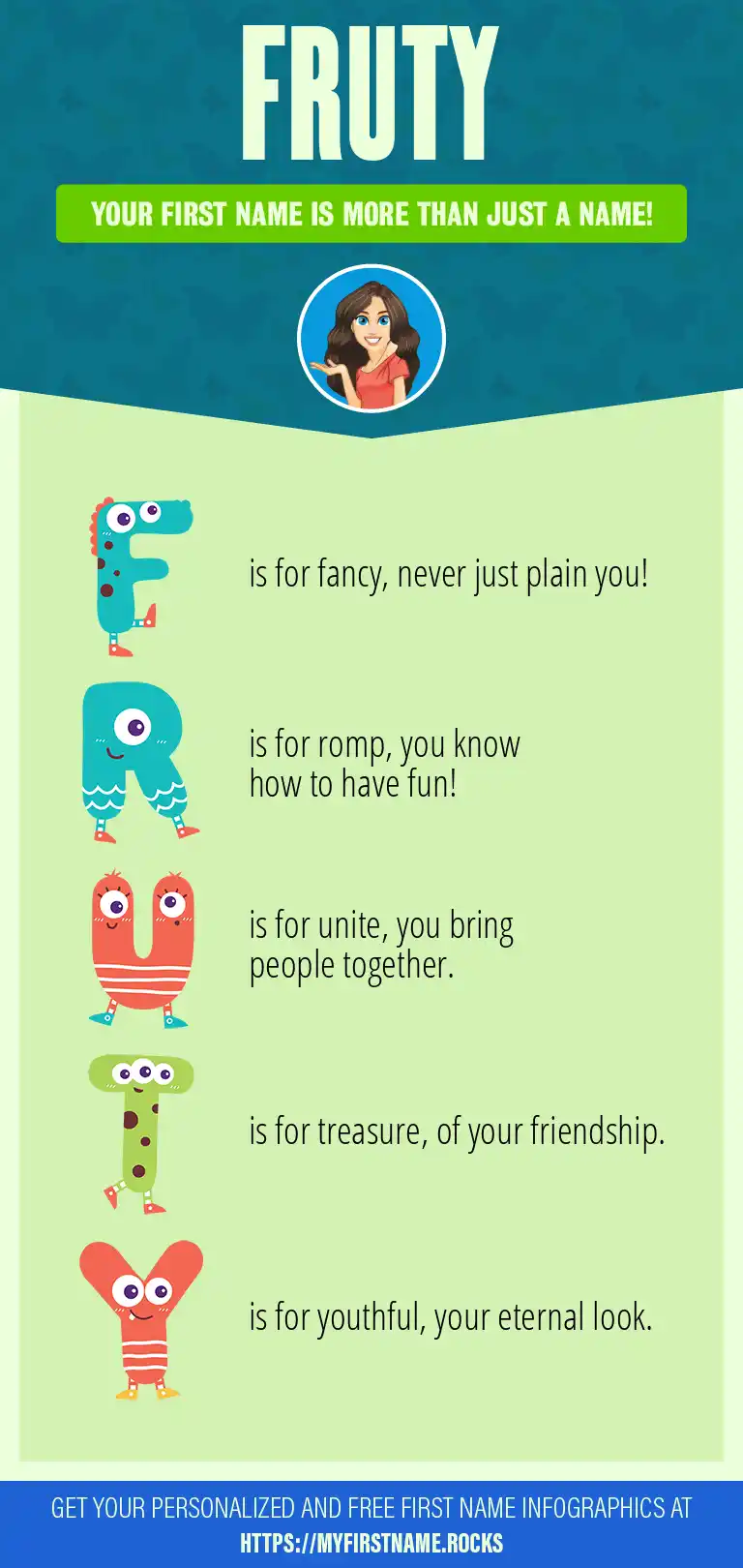 FRUTY

YOUR FIRST NAME IS MORE THAN JUST A NAME!

F is for fancy, never just plain you!

R is for romp, you know how to have fun!

U is for unite, you bring people together.

T is for treasure, of your friendship.

Y is for youthful, your eternal look.

GET YOUR PERSONALIZED AND FREE FIRST NAME INFOGRAPHICS AT HTTPS://MYFIRSTNAME.ROCKS