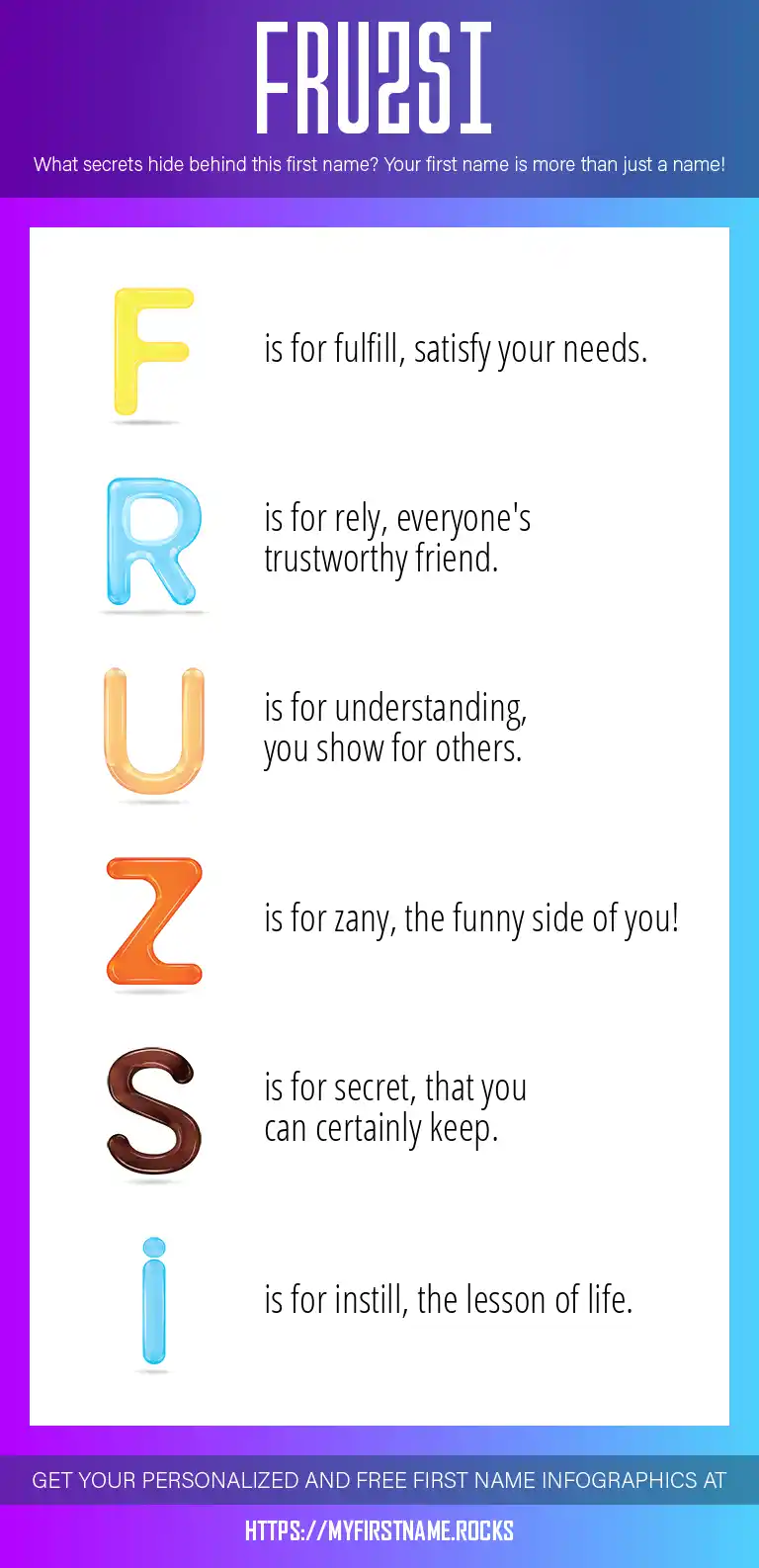 FRUZSI

What secrets hide behind this first name? Your first name is more than just a name!

F is for fulfill, satisfy your needs.

R is for rely, everyone's trustworthy friend.

U is for understanding, you show for others.

Z is for zany, the funny side of you!

S is for secret, that you can certainly keep.

i is for instill, the lesson of life.

GET YOUR PERSONALIZED AND FREE FIRST NAME INFOGRAPHICS AT

HTTPS://MYFIRSTNAME.ROCKS